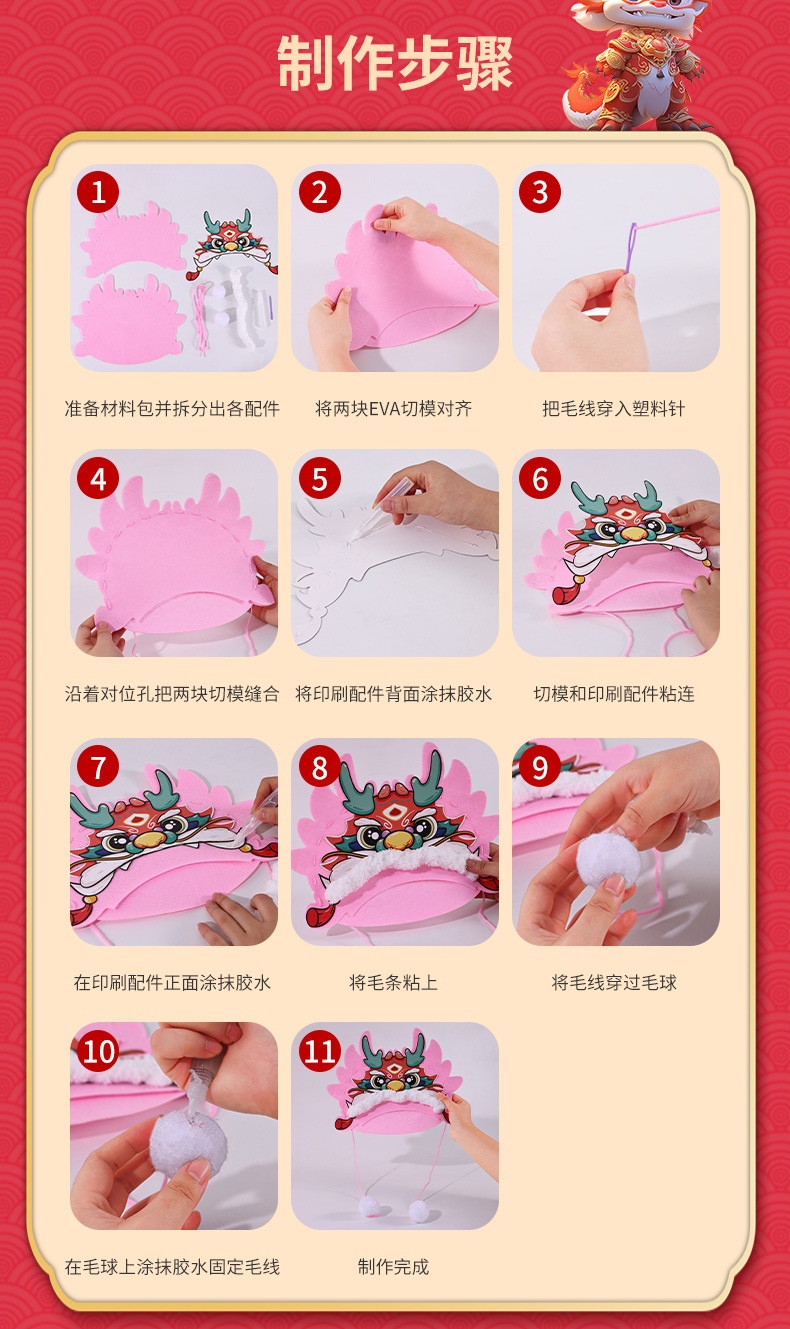 制作步骤

1
准备材料包并拆分出各配件

2
将两块EVA切模对齐

3
把毛线穿入塑料针

4
沿着对位孔把两块切模缝合

5
将印刷配件背面涂抹胶水

6
切模和印刷配件粘连

7
在印刷配件正面涂抹胶水

8
将毛条粘上

9
将毛线穿过毛球

10
在毛球上涂抹胶水固定毛线

11
制作完成