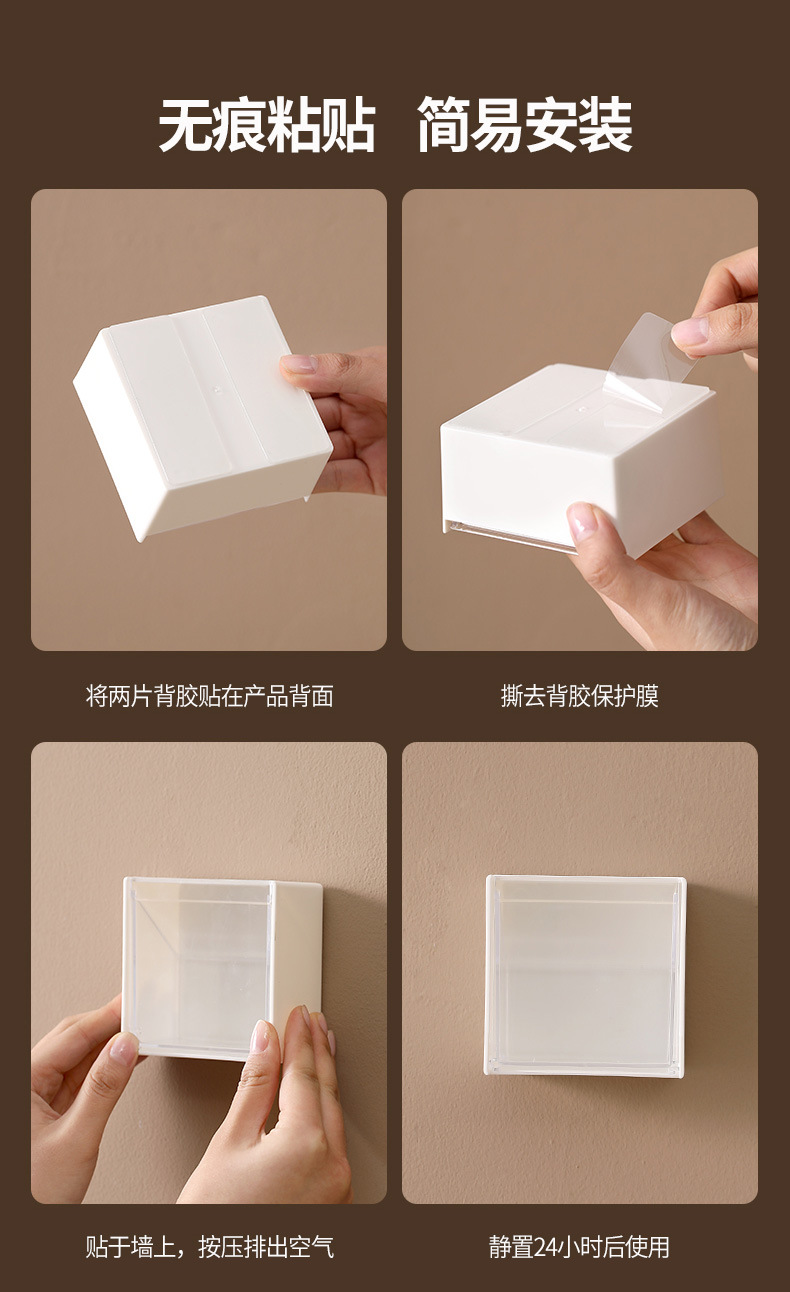 无痕粘贴　简易安装

将两片背胶贴在产品背面

撕去背胶保护膜

贴于墙上，按压排出空气

静置24小时后使用