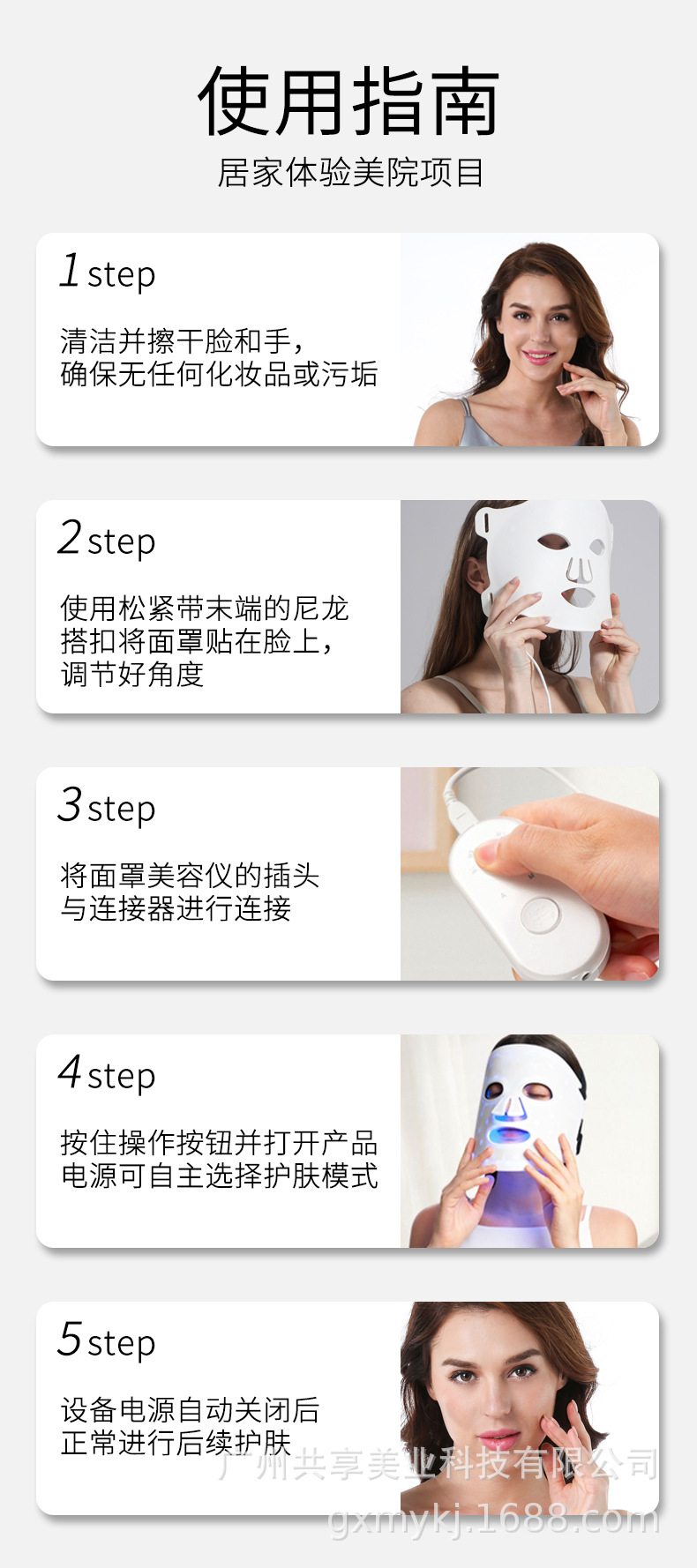 使用指南

居家体验美院项目

1 step

清洁并擦干脸和手，确保无任何化妆品或污垢

2 step

使用松紧带末端的尼龙搭扣将面罩贴在脸上，调节好角度

3 step

将面罩美容仪的插头与连接器进行连接

4 step

按住操作按钮并打开产品电源可自主选择护肤模式

5 step

设备电源自动关闭后正常进行后续护肤

广州共享美业科技有限公司

gxmykj.1688.com