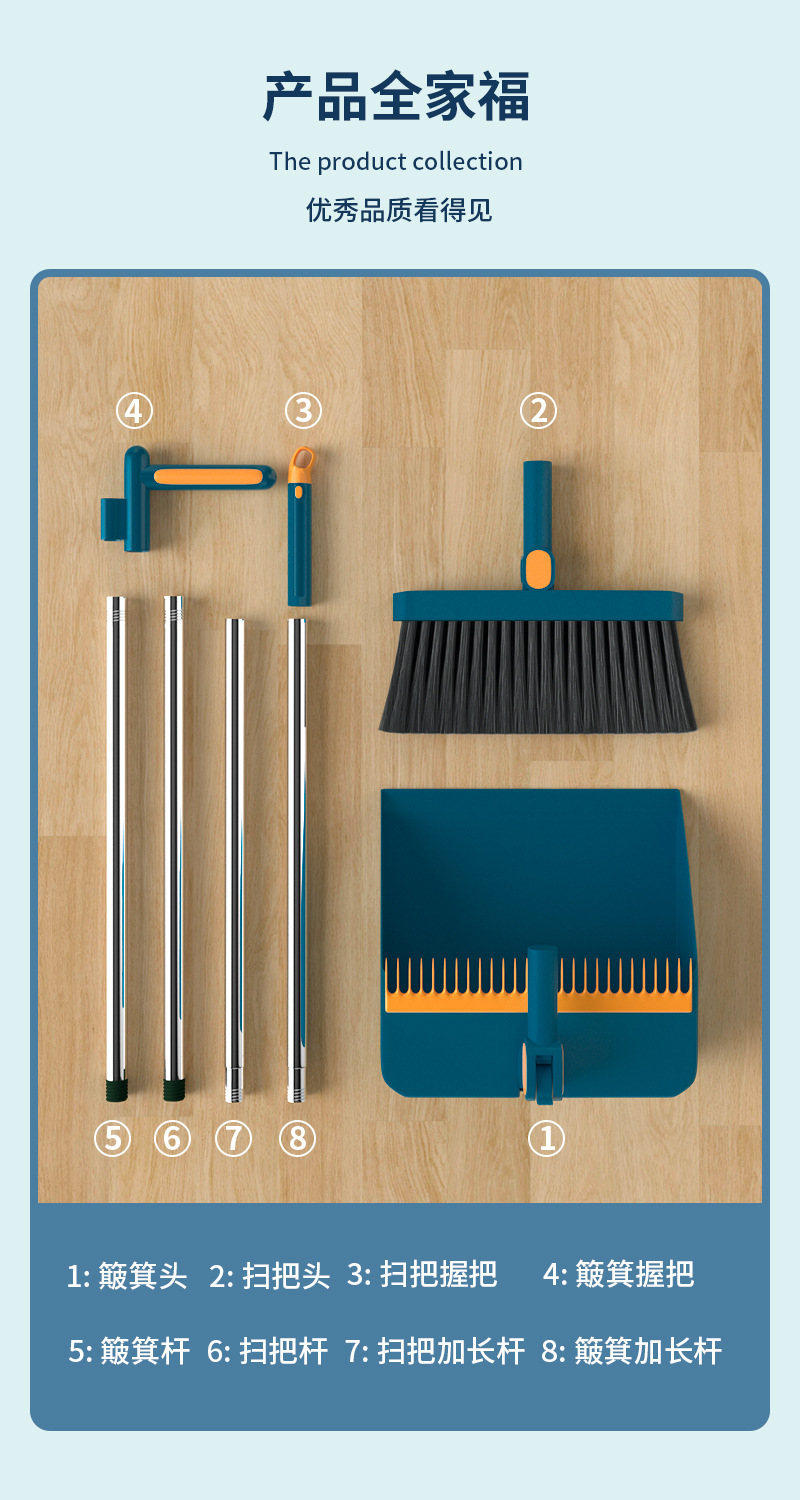 产品全家福

The product collection

优秀品质看得见

④ ③ ②

⑤ ⑥ ⑦ ⑧ ①

1: 簸箕头 2: 扫把头 3: 扫把握把 4: 簸箕握把

5: 簸箕杆 6: 扫把杆 7: 扫把加长杆 8: 簸箕加长杆