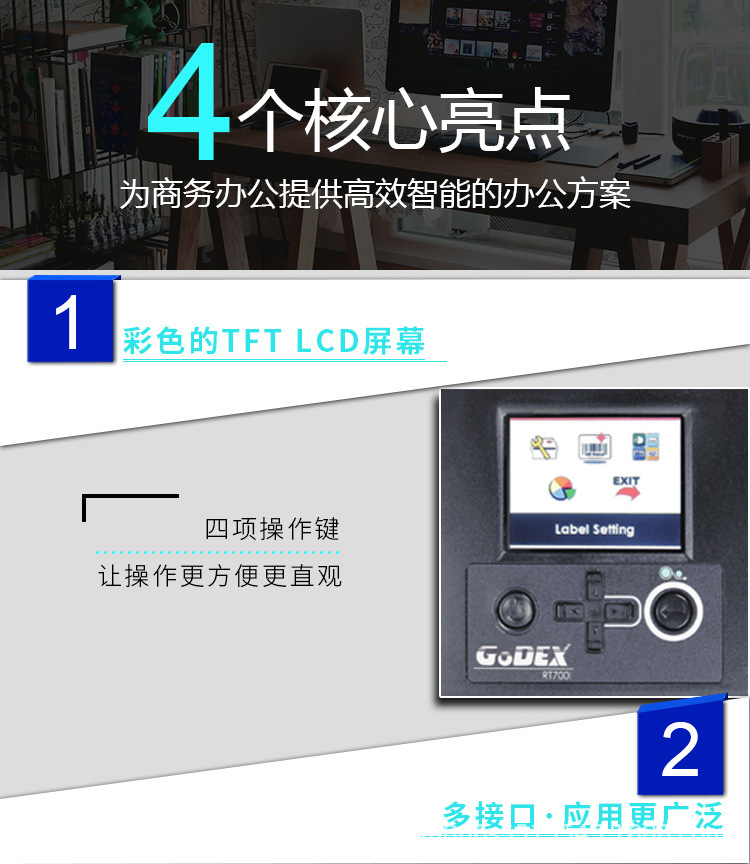 4个核心亮点
为商务办公提供高效智能的办公方案

1
彩色的TFT LCD屏幕

四项操作键
让操作更方便更直观

EXIT
Label Setting
GoDEX
RT700i

2
多接口·应用更广泛