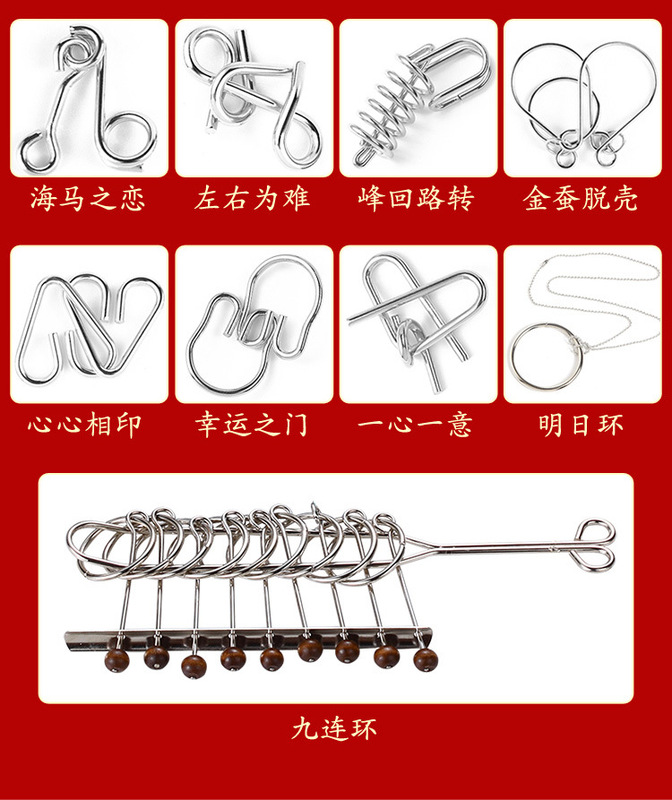 海马之恋 左右为难 峰回路转 金蚕脱壳

心心相印 幸运之门 一心一意 明日环

九连环