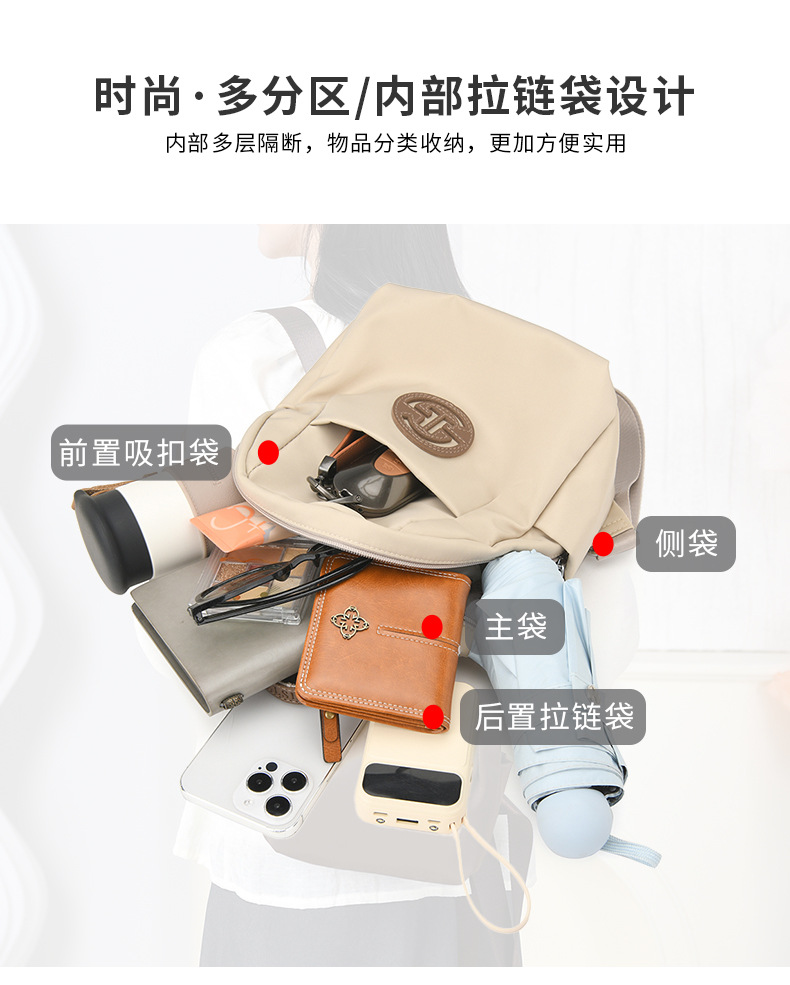 时尚·多分区/内部拉链袋设计

内部多层隔断，物品分类收纳，更加方便实用

前置吸扣袋

侧袋

主袋

后置拉链袋