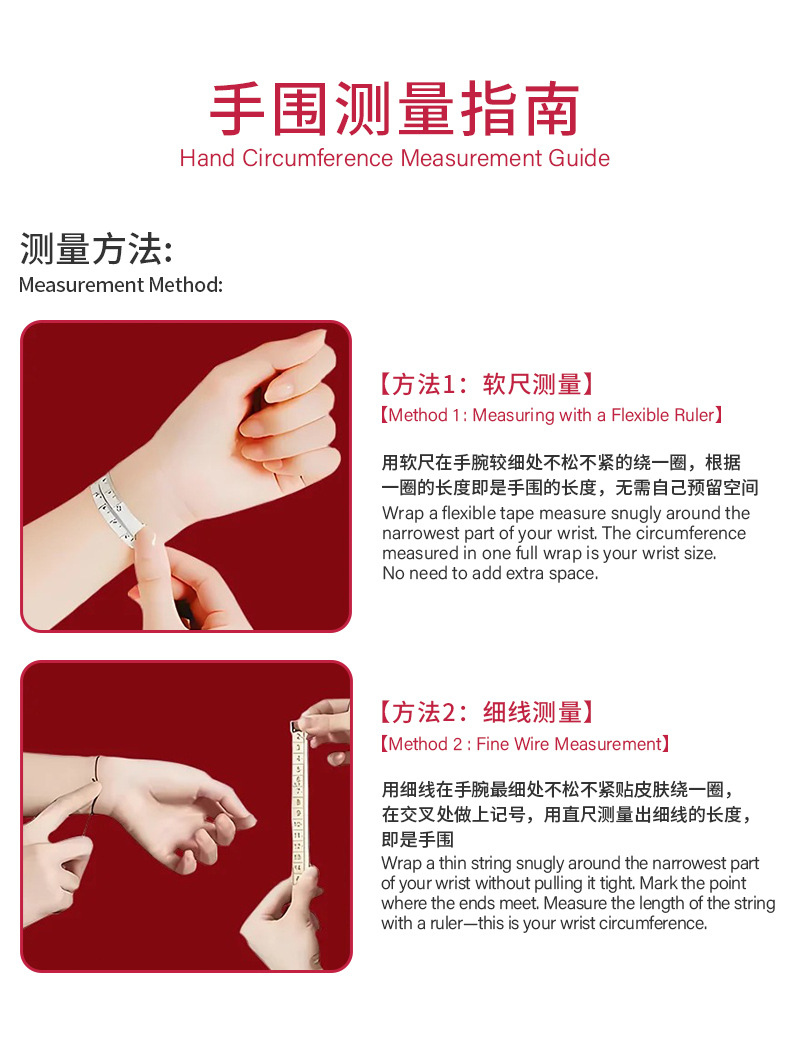 手围测量指南
Hand Circumference Measurement Guide

测量方法:
Measurement Method:

【方法1：软尺测量】
【Method 1 : Measuring with a Flexible Ruler】

用软尺在手腕较细处不松不紧的绕一圈，根据一圈的长度即是手围的长度，无需自己预留空间
Wrap a flexible tape measure snugly around the narrowest part of your wrist. The circumference measured in one full wrap is your wrist size. No need to add extra space.

【方法2：细线测量】
【Method 2 : Fine Wire Measurement】

用细线在手腕最细处不松不紧贴皮肤绕一圈，在交叉处做上记号，用直尺测量出细线的长度，即是手围
Wrap a thin string snugly around the narrowest part of your wrist without pulling it tight. Mark the point where the ends meet. Measure the length of the string with a ruler—this is your wrist circumference.