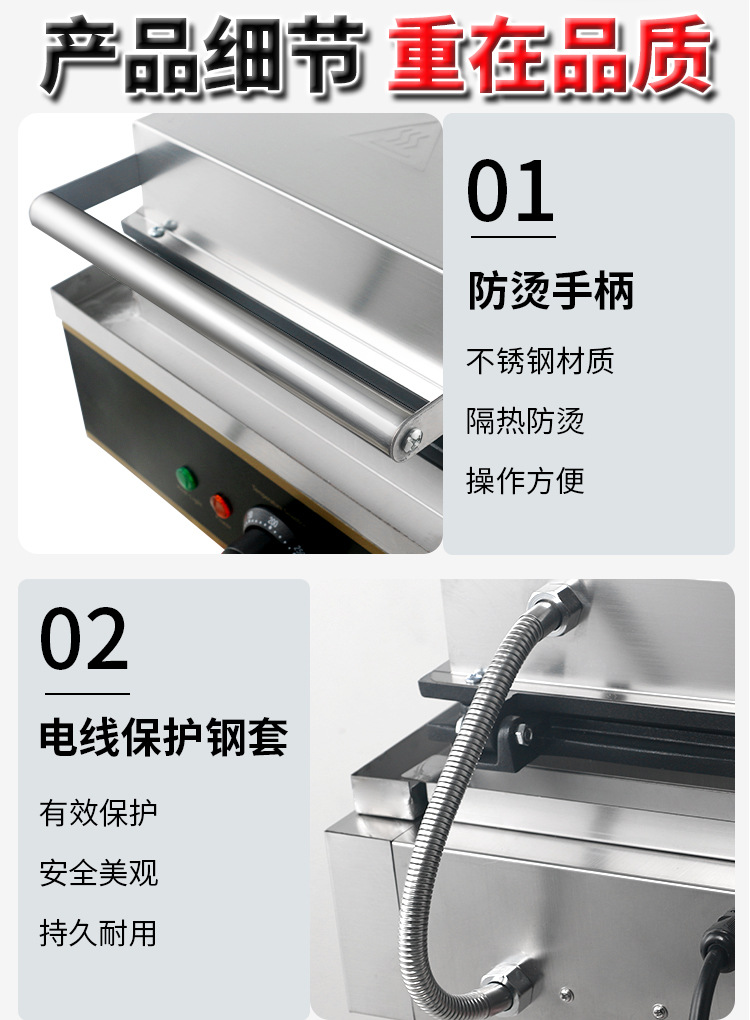 产品细节 重在品质

01

防烫手柄

不锈钢材质

隔热防烫

操作方便

02

电线保护钢套

有效保护

安全美观

持久耐用