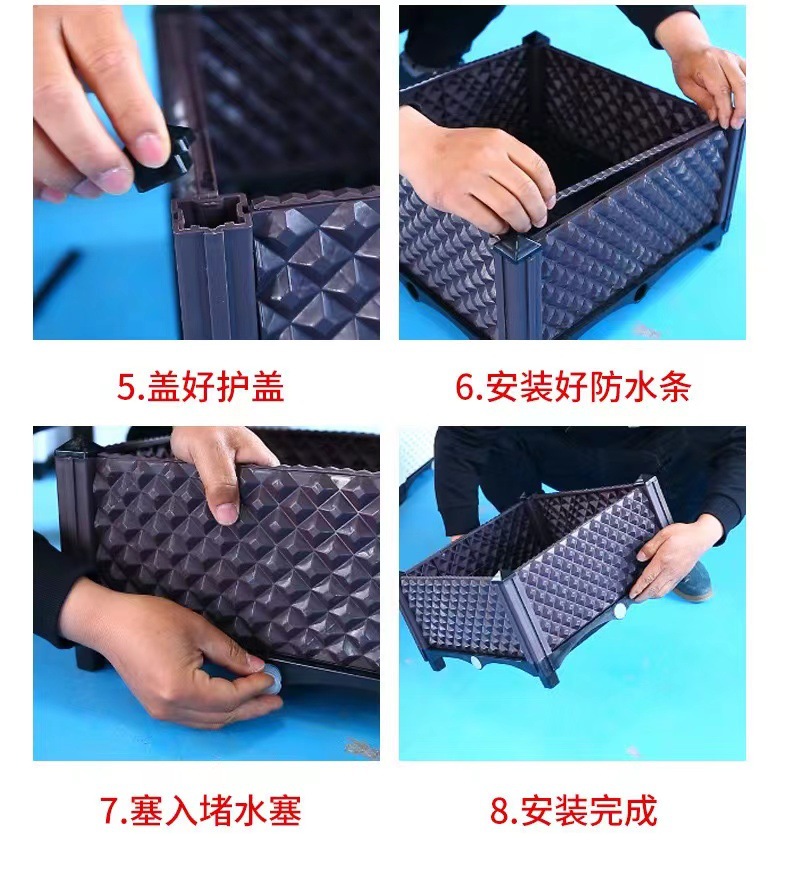 5.盖好护盖

6.安装好防水条

7.塞入堵水塞

8.安装完成