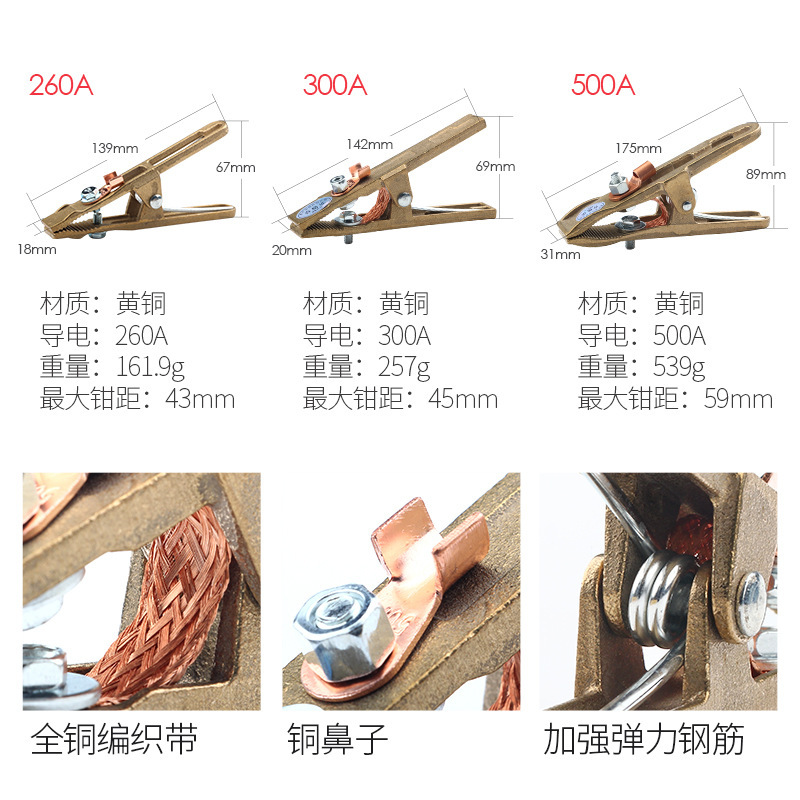 260A

139mm

67mm

18mm

材质：黄铜
导电：260A
重量：161.9g
最大钳距：43mm

300A

142mm

69mm

20mm

材质：黄铜
导电：300A
重量：257g
最大钳距：45mm

500A

175mm

89mm

31mm

材质：黄铜
导电：500A
重量：539g
最大钳距：59mm

全铜编织带

铜鼻子

加强弹力钢筋