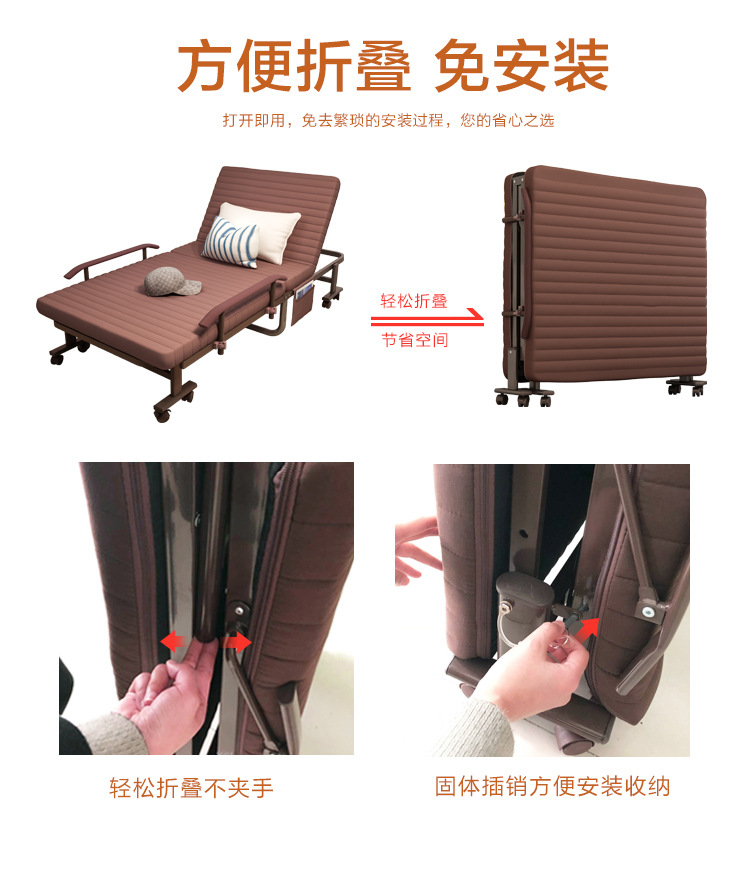 方便折叠 免安装

打开即用，免去繁琐的安装过程，您的省心之选

轻松折叠

节省空间

轻松折叠不夹手

固体插销方便安装收纳