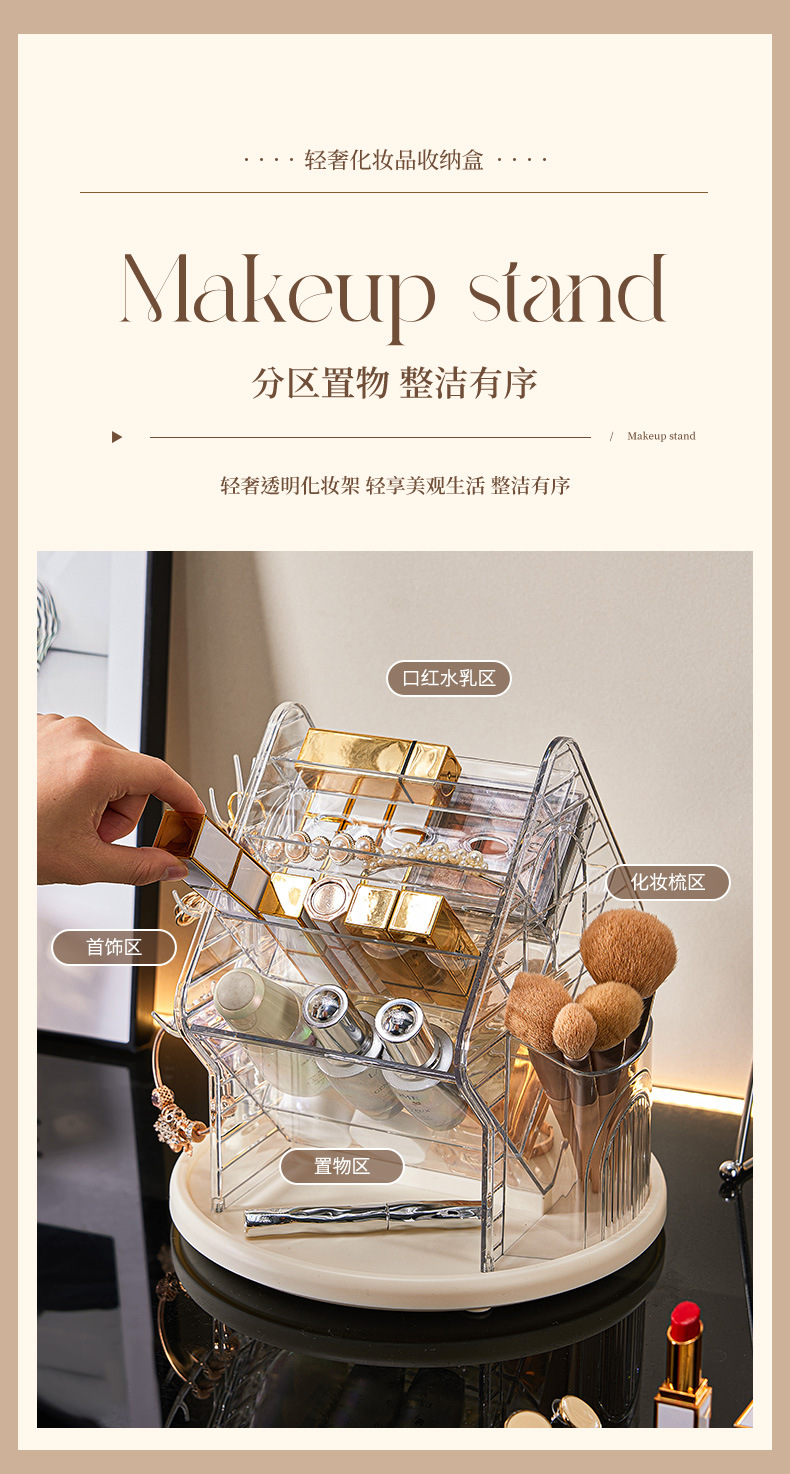 · · · · 轻奢化妆品收纳盒 · · · ·

Makeup stand

分区置物 整洁有序

/ Makeup stand

轻奢透明化妆架 轻享美观生活 整洁有序

口红水乳区

化妆梳区

首饰区

置物区