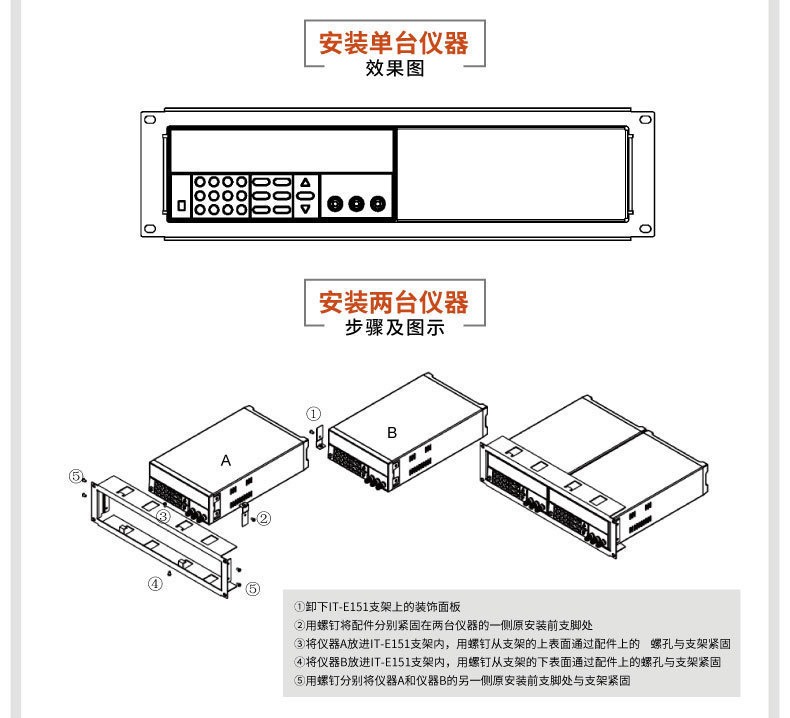 安装单台仪器
效果图

安装两台仪器
步骤及图示

①
B
A
⑤
③
②
④
⑤

①卸下IT-E151支架上的装饰面板
②用螺钉将配件分别紧固在两台仪器的一侧原安装前支脚处
③将仪器A放进IT-E151支架内，用螺钉从支架的上表面通过配件上的 螺孔与支架紧固
④将仪器B放进IT-E151支架内，用螺钉从支架的下表面通过配件上的螺孔与支架紧固
⑤用螺钉分别将仪器A和仪器B的另一侧原安装前支脚处与支架紧固