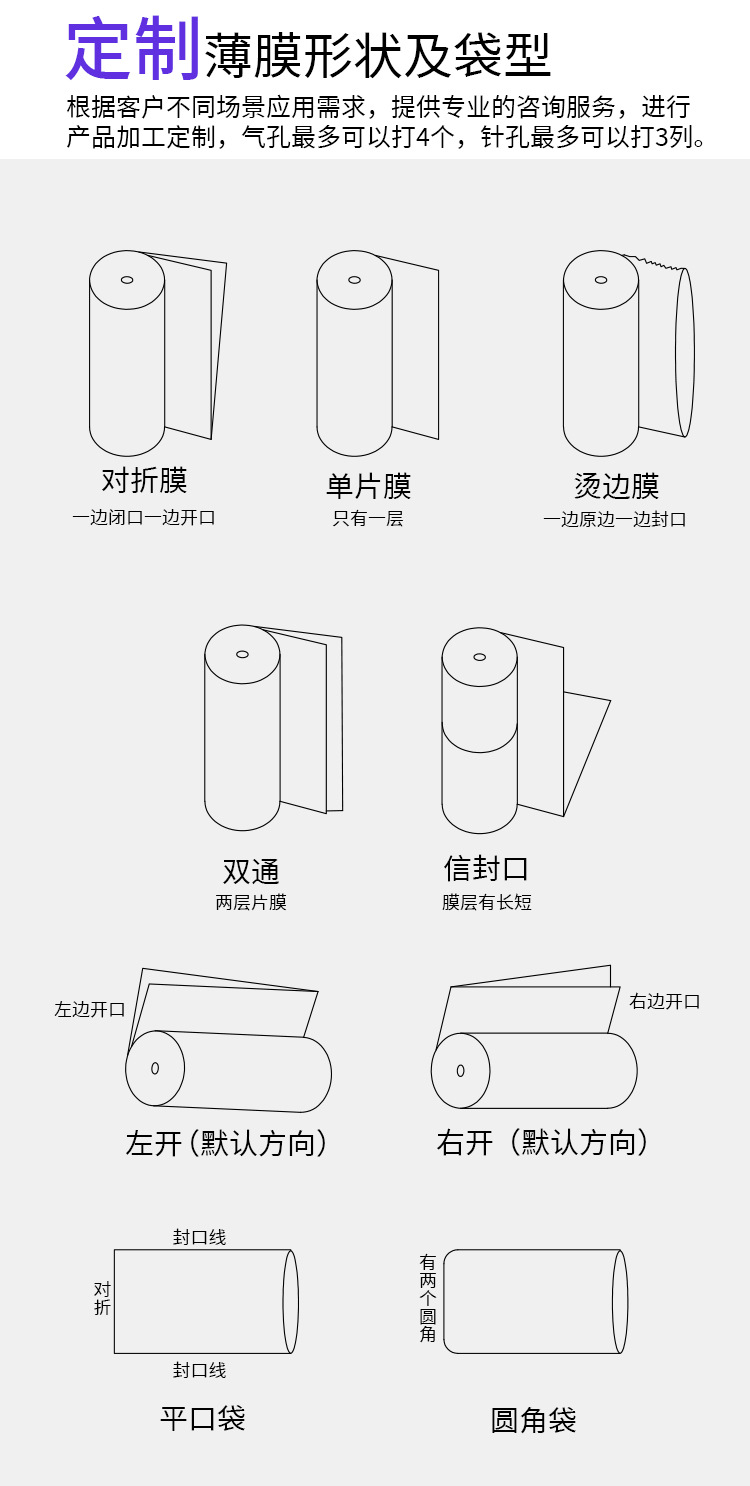 定制薄膜形状及袋型

根据客户不同场景应用需求，提供专业的咨询服务，进行产品加工定制，气孔最多可以打4个，针孔最多可以打3列。

对折膜
一边闭口一边开口

单片膜
只有一层

烫边膜
一边原边一边封口

双通
两层片膜

信封口
膜层有长短

左边开口

左开（默认方向）

右边开口

右开（默认方向）

封口线
对折
封口线

平口袋

有两个圆角

圆角袋