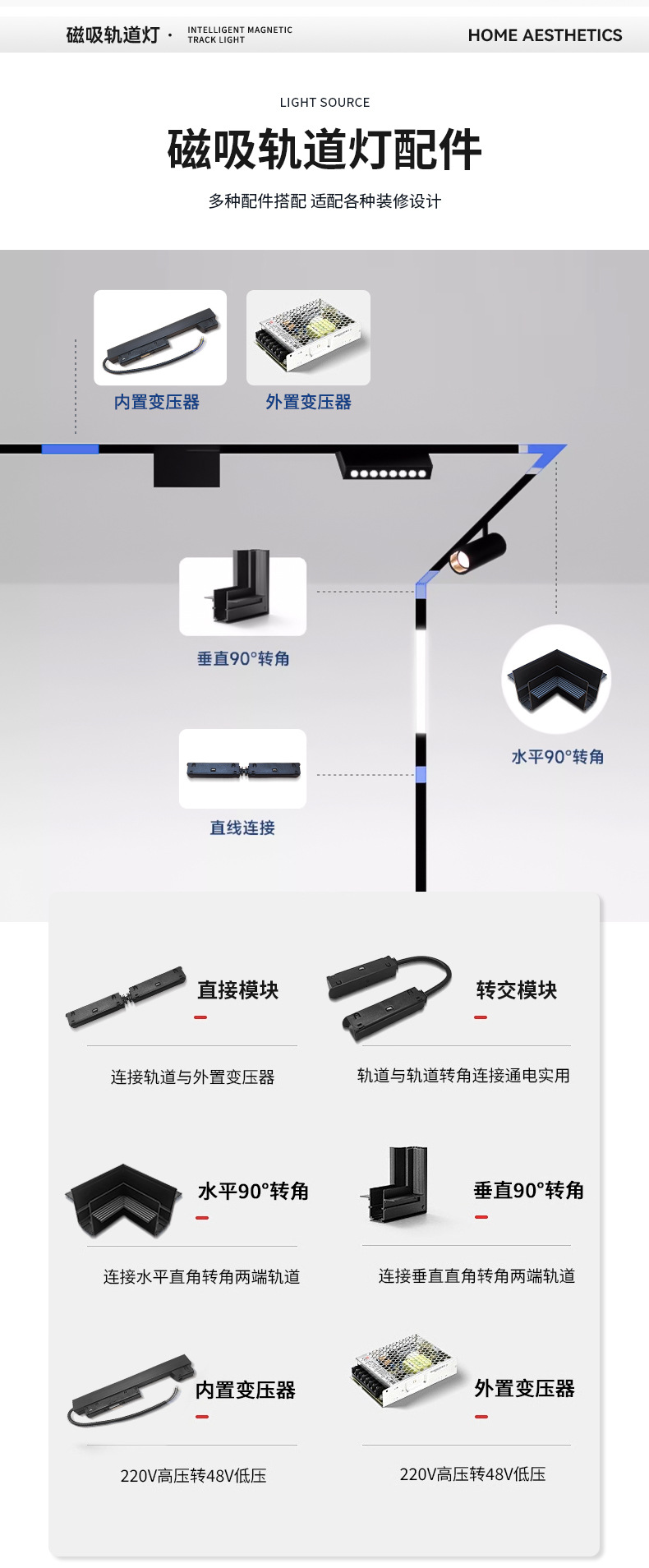 磁吸轨道灯 · INTELLIGENT MAGNETIC TRACK LIGHT

HOME AESTHETICS

LIGHT SOURCE

磁吸轨道灯配件

多种配件搭配 适配各种装修设计

内置变压器

外置变压器

垂直90°转角

水平90°转角

直线连接

直接模块

连接轨道与外置变压器

转交模块

轨道与轨道转角连接通电实用

水平90°转角

连接水平直角转角两端轨道

垂直90°转角

连接垂直直角转角两端轨道

内置变压器

220V高压转48V低压

外置变压器

220V高压转48V低压