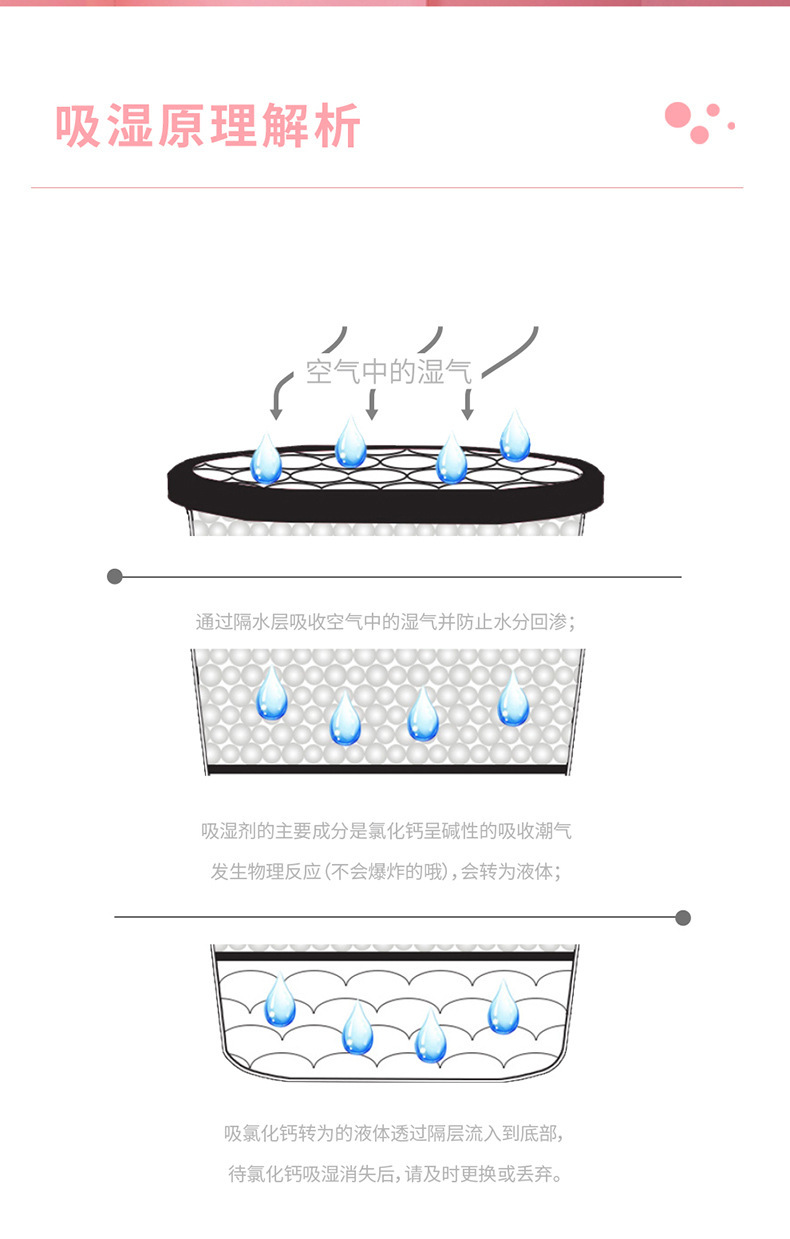 吸湿原理解析

空气中的湿气

通过隔水层吸收空气中的湿气并防止水分回渗;

吸湿剂的主要成分是氯化钙呈碱性的吸收潮气
发生物理反应(不会爆炸的哦),会转为液体;

吸氯化钙转为的液体透过隔层流入到底部,
待氯化钙吸湿消失后,请及时更换或丢弃。