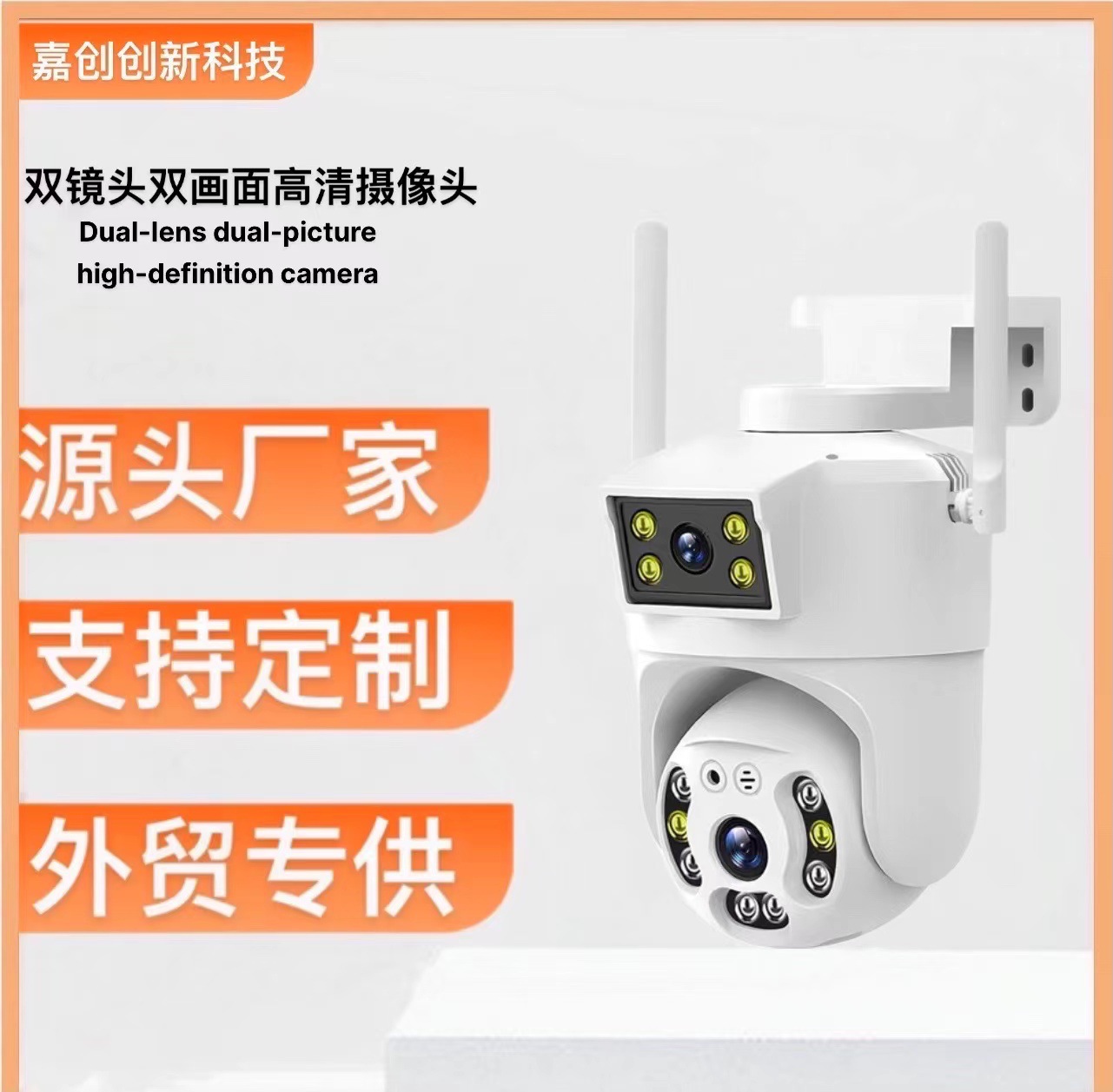 嘉创创新科技

双镜头双画面高清摄像头
Dual-lens dual-picture high-definition camera

源头厂家

支持定制

外贸专供