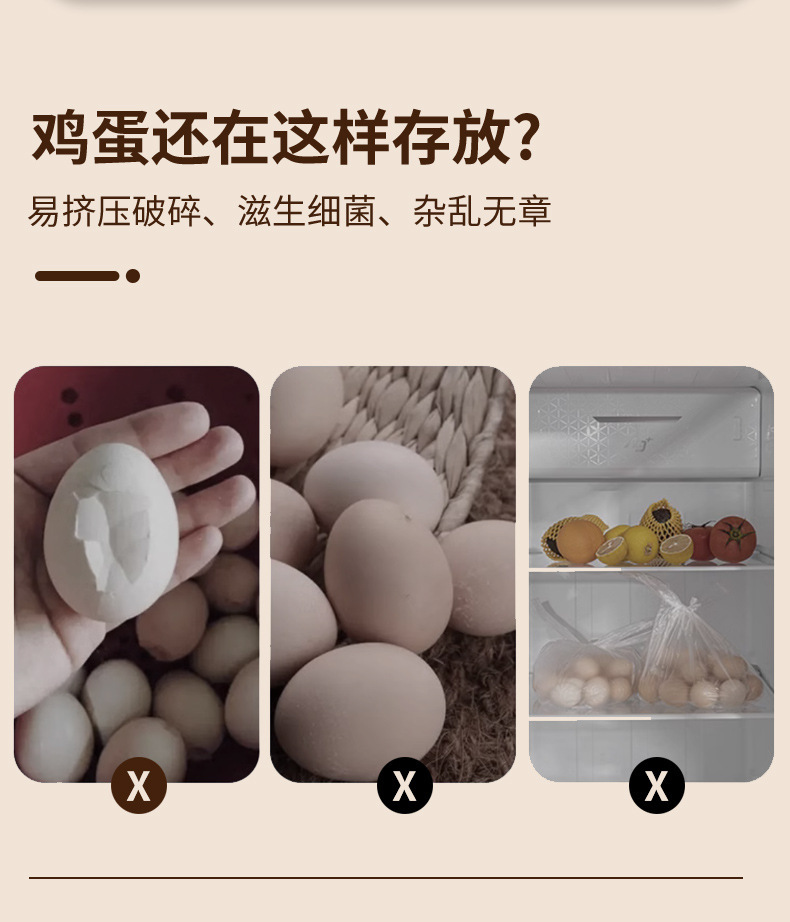 鸡蛋还在这样存放?
易挤压破碎、滋生细菌、杂乱无章

X

X

X