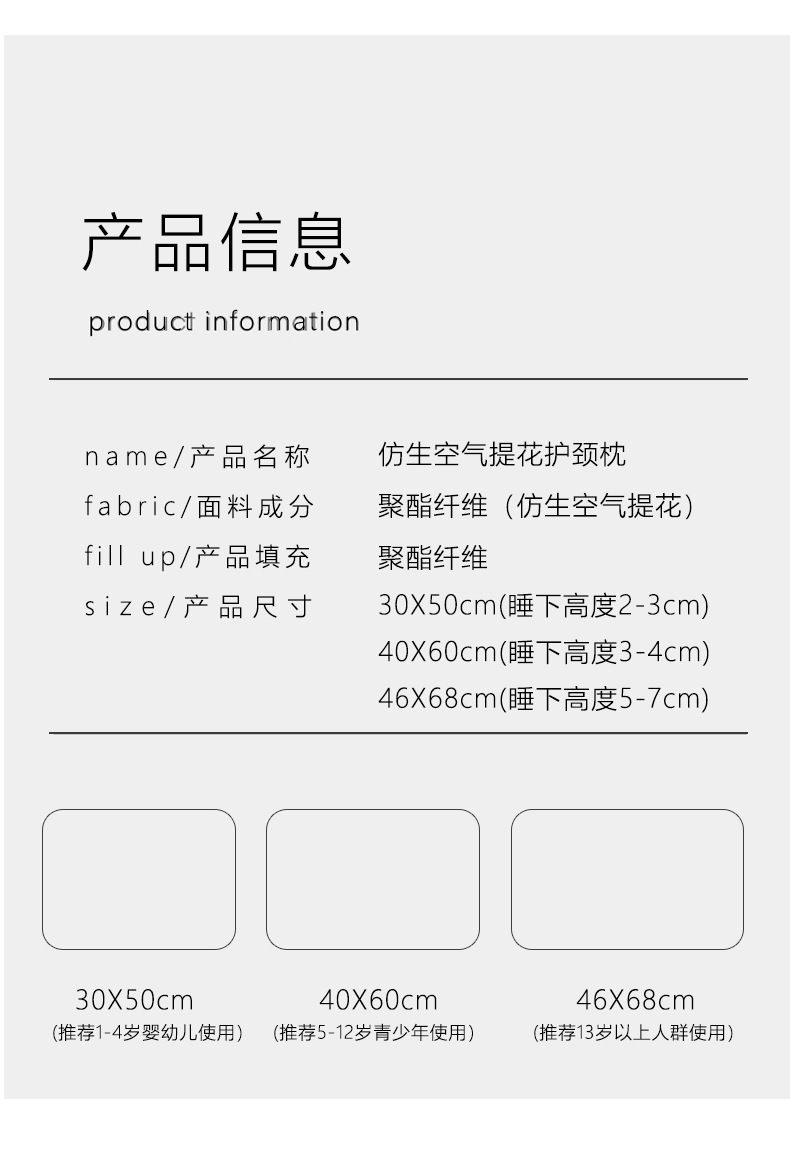 产品信息

product information

name/产品名称 仿生空气提花护颈枕
fabric/面料成分 聚酯纤维（仿生空气提花）
fill up/产品填充 聚酯纤维
size/产品尺寸 30X50cm(睡下高度2-3cm)
40X60cm(睡下高度3-4cm)
46X68cm(睡下高度5-7cm)

30X50cm
（推荐1-4岁婴幼儿使用）

40X60cm
（推荐5-12岁青少年使用）

46X68cm
（推荐13岁以上人群使用）