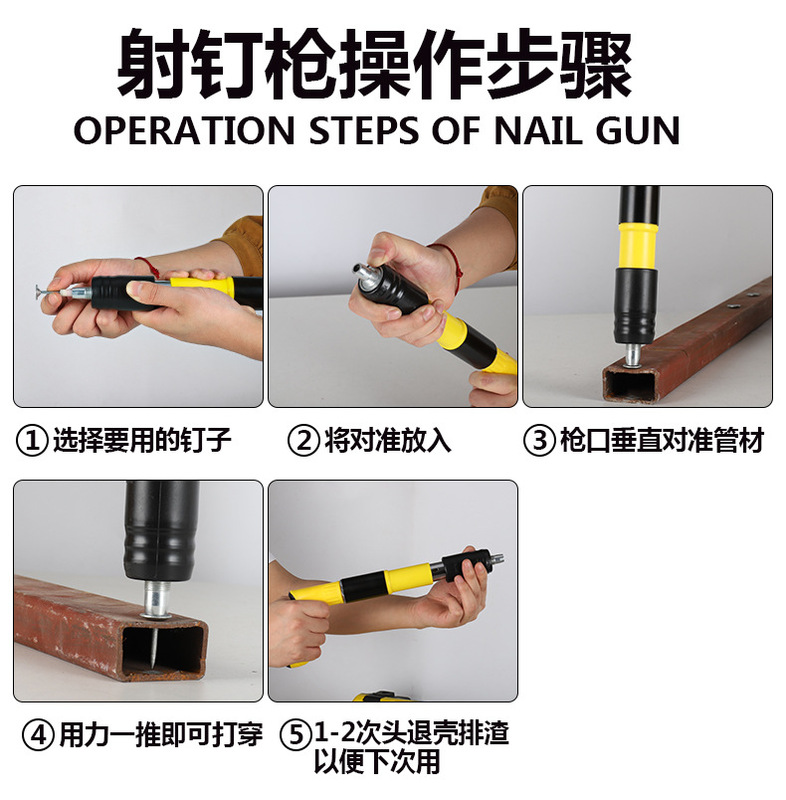 射钉枪操作步骤
OPERATION STEPS OF NAIL GUN

①选择要用的钉子

②将对准放入

③枪口垂直对准管材

④用力一推即可打穿

⑤1-2次头退壳排渣以便下次用