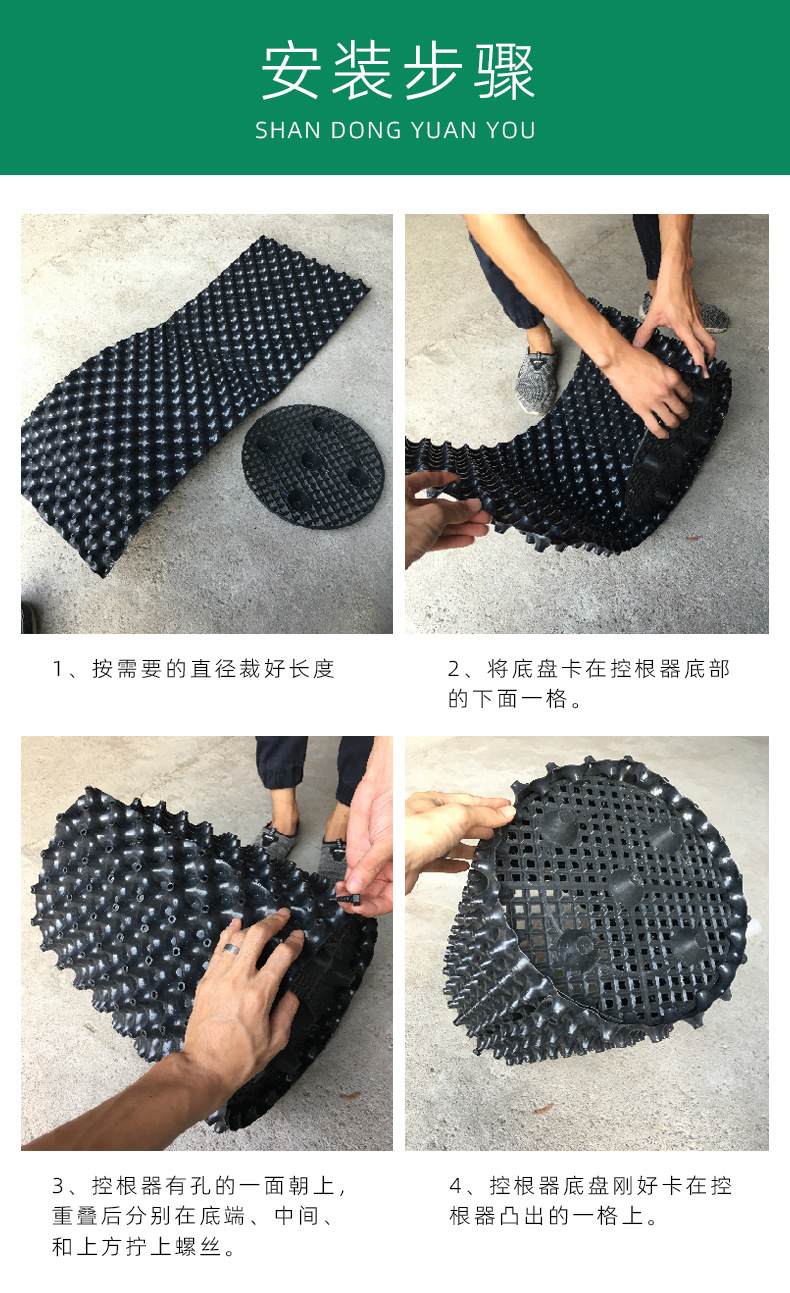 安装步骤
SHAN DONG YUAN YOU

1、按需要的直径裁好长度

2、将底盘卡在控根器底部的下面一格。

3、控根器有孔的一面朝上，重叠后分别在底端、中间、和上方拧上螺丝。

4、控根器底盘刚好卡在控根器凸出的一格上。