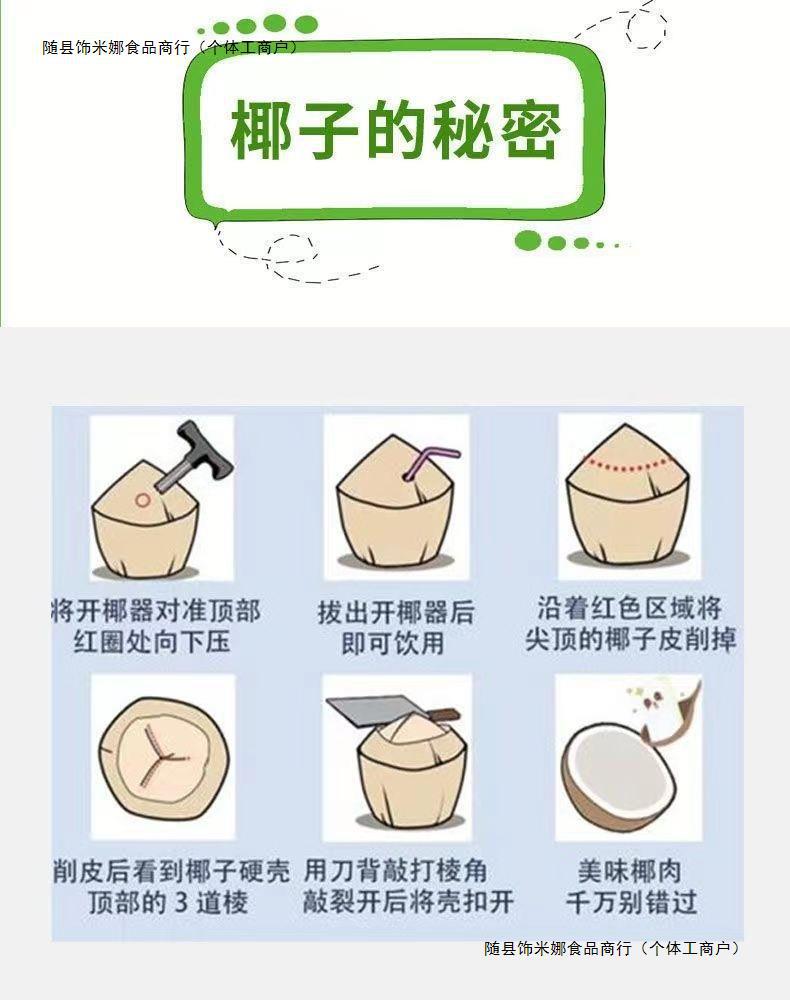 随县饰米娜食品商行（个体工商户）

椰子的秘密

将开椰器对准顶部红圈处向下压

拔出开椰器后即可饮用

沿着红色区域将尖顶的椰子皮削掉

削皮后看到椰子硬壳顶部的 3 道棱

用刀背敲打棱角敲裂开后将壳扣开

美味椰肉千万别错过

随县饰米娜食品商行（个体工商户）