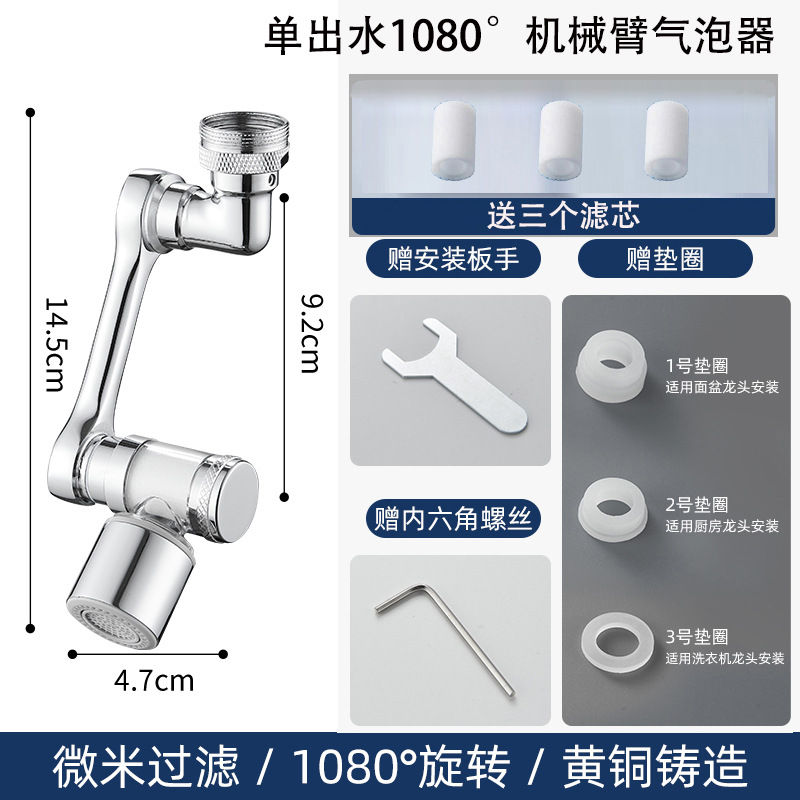 单出水1080° 机械臂气泡器

14.5cm

9.2cm

4.7cm

送三个滤芯

赠安装板手

赠垫圈

1号垫圈
适用面盆龙头安装

2号垫圈
适用厨房龙头安装

3号垫圈
适用洗衣机龙头安装

赠内六角螺丝

微米过滤 / 1080°旋转 / 黄铜铸造