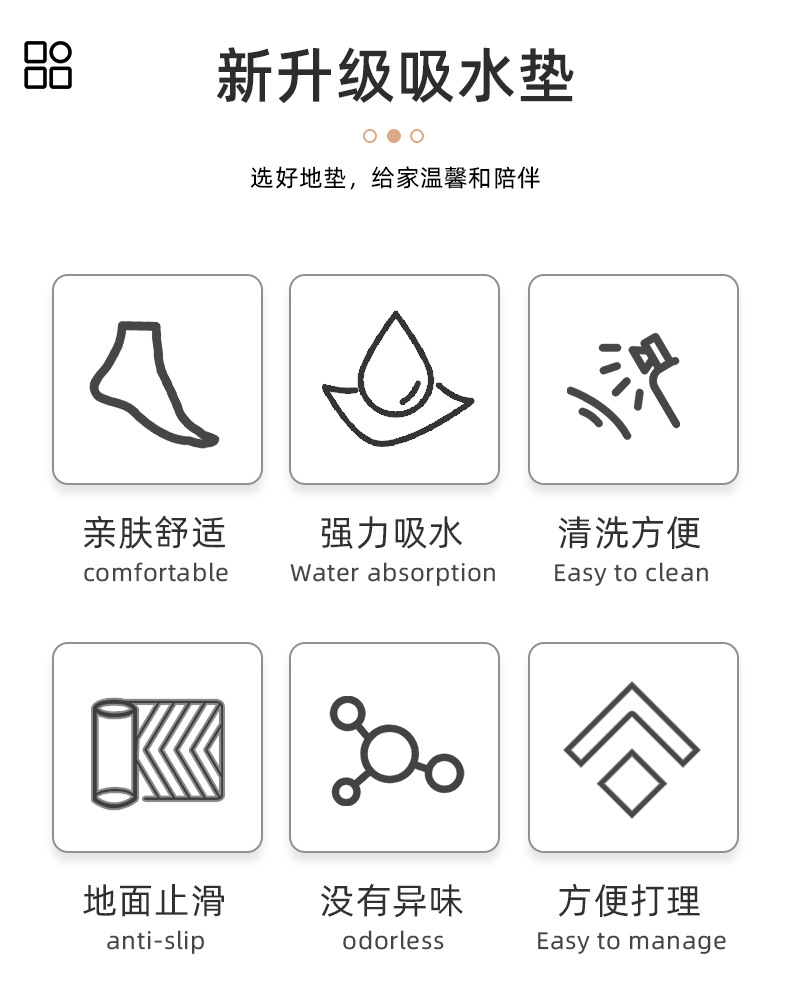 新升级吸水垫

选好地垫，给家温馨和陪伴

亲肤舒适
comfortable

强力吸水
Water absorption

清洗方便
Easy to clean

地面止滑
anti-slip

没有异味
odorless

方便打理
Easy to manage