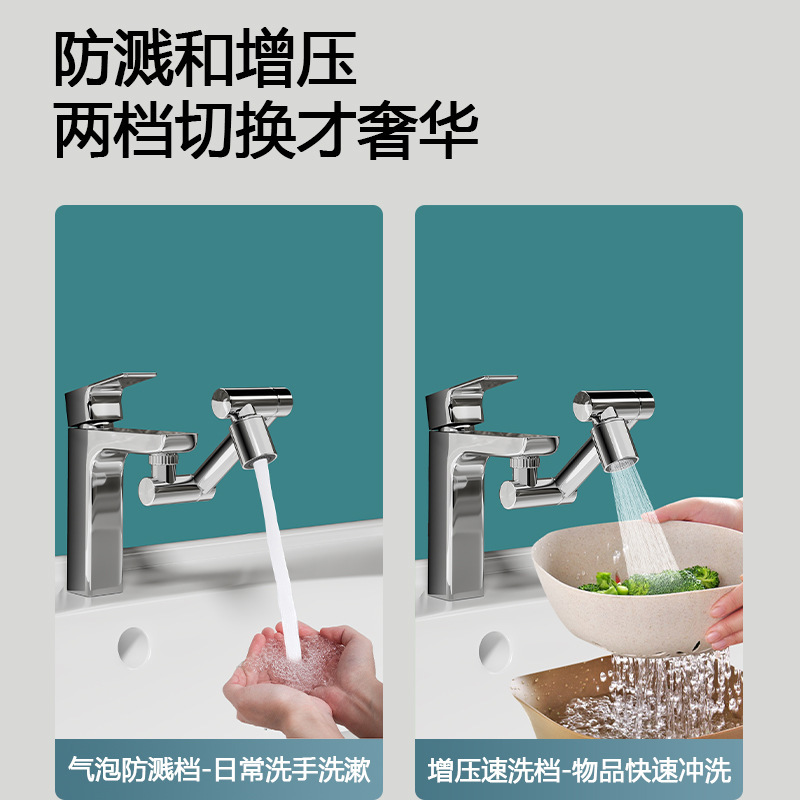 防溅和增压
两档切换才奢华

气泡防溅档-日常洗手洗漱

增压速洗档-物品快速冲洗