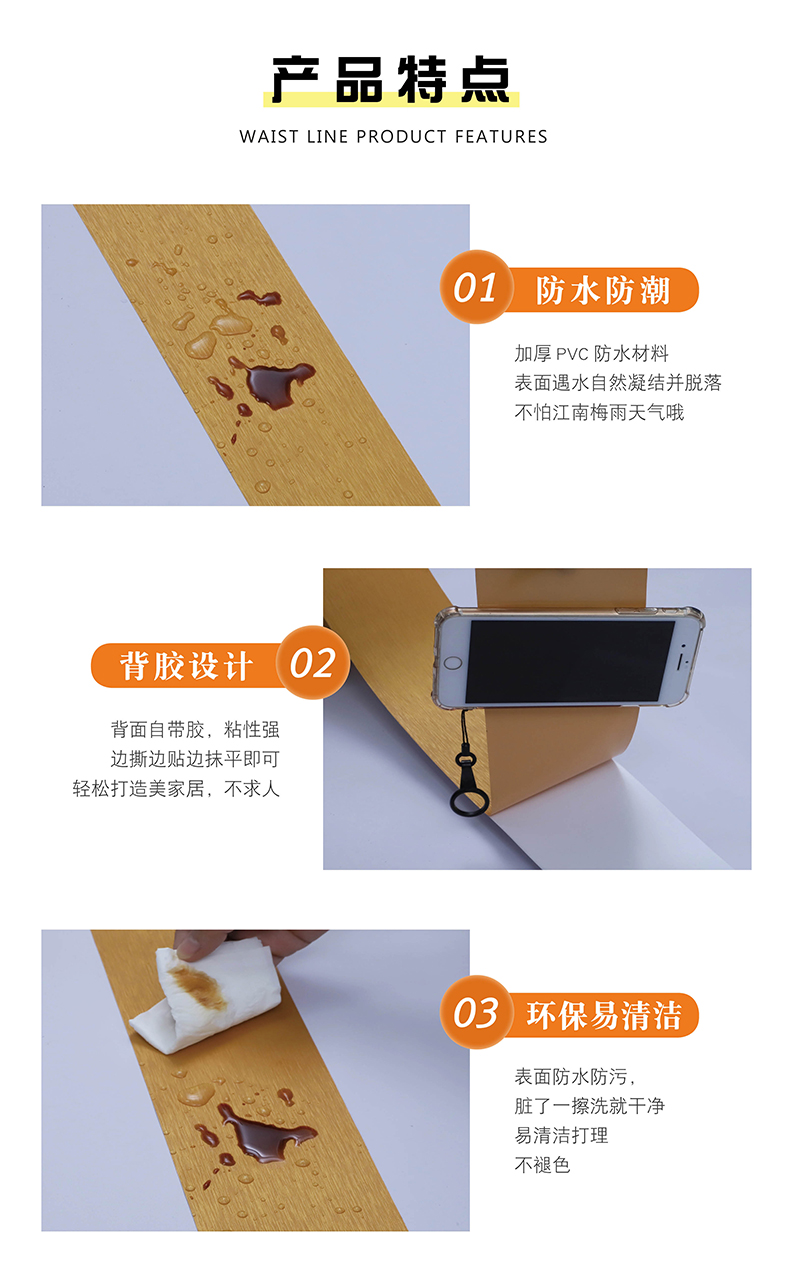 产品特点

WAIST LINE PRODUCT FEATURES

01 防水防潮

加厚 PVC 防水材料
表面遇水自然凝结并脱落
不怕江南梅雨天气哦

背胶设计 02

背面自带胶，粘性强
边撕边贴边抹平即可
轻松打造美家居，不求人

03 环保易清洁

表面防水防污，
脏了一擦洗就干净
易清洁打理
不褪色