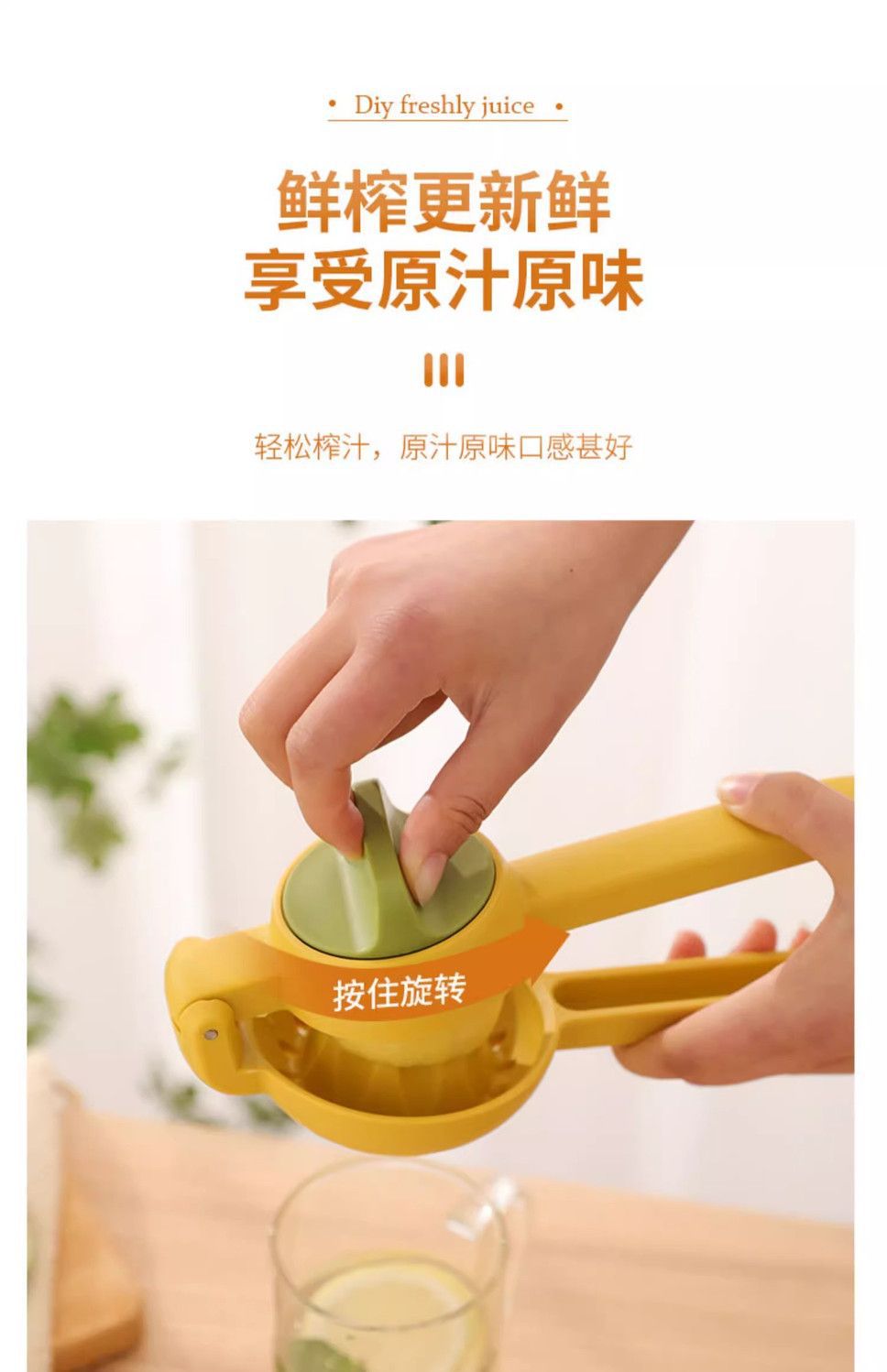 • Diy freshly juice •

鲜榨更新鲜
享受原汁原味

轻松榨汁，原汁原味口感甚好

按住旋转