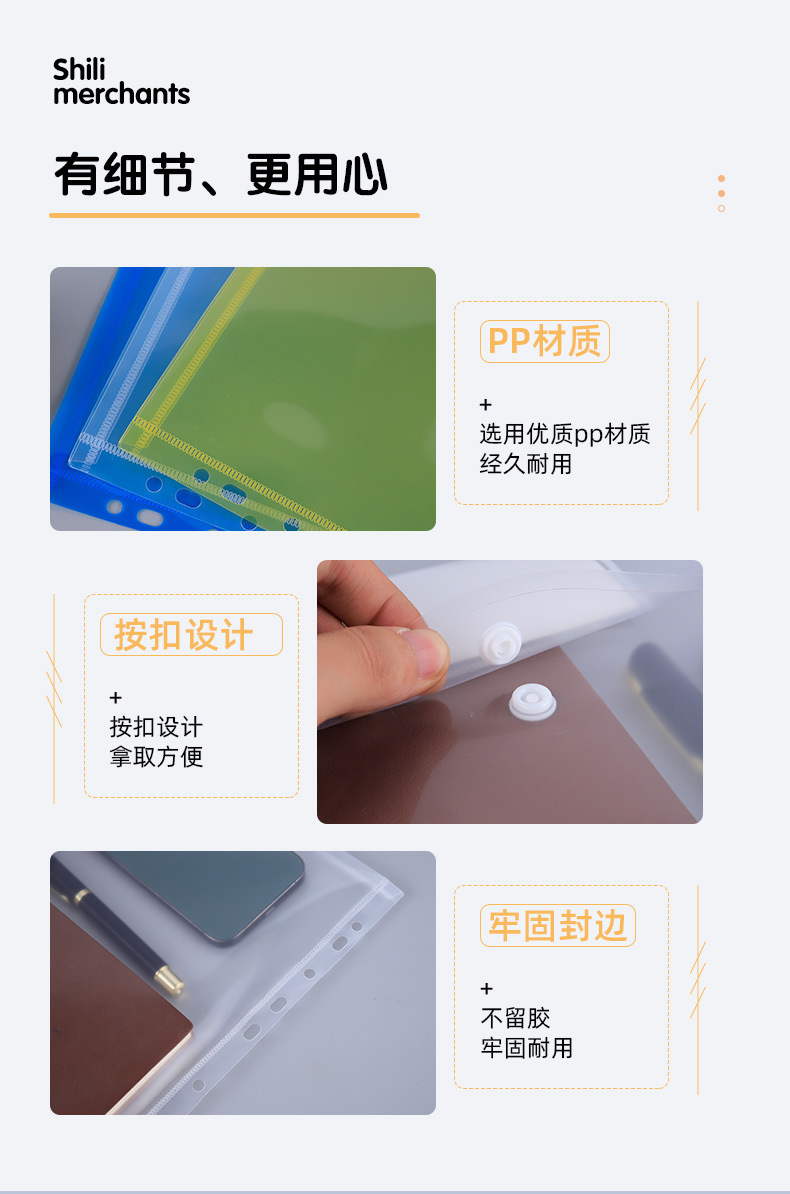 Shili merchants

有细节、更用心

PP材质

+
选用优质pp材质
经久耐用

按扣设计

+
按扣设计
拿取方便

牢固封边

+
不留胶
牢固耐用