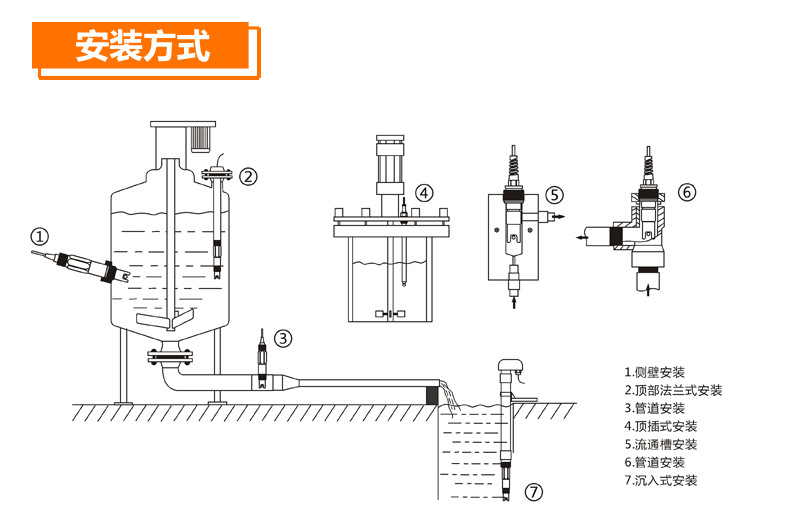 安装方式

①

②

③

④

⑤

⑥

⑦

1.侧壁安装
2.顶部法兰式安装
3.管道安装
4.顶插式安装
5.流通槽安装
6.管道安装
7.沉入式安装