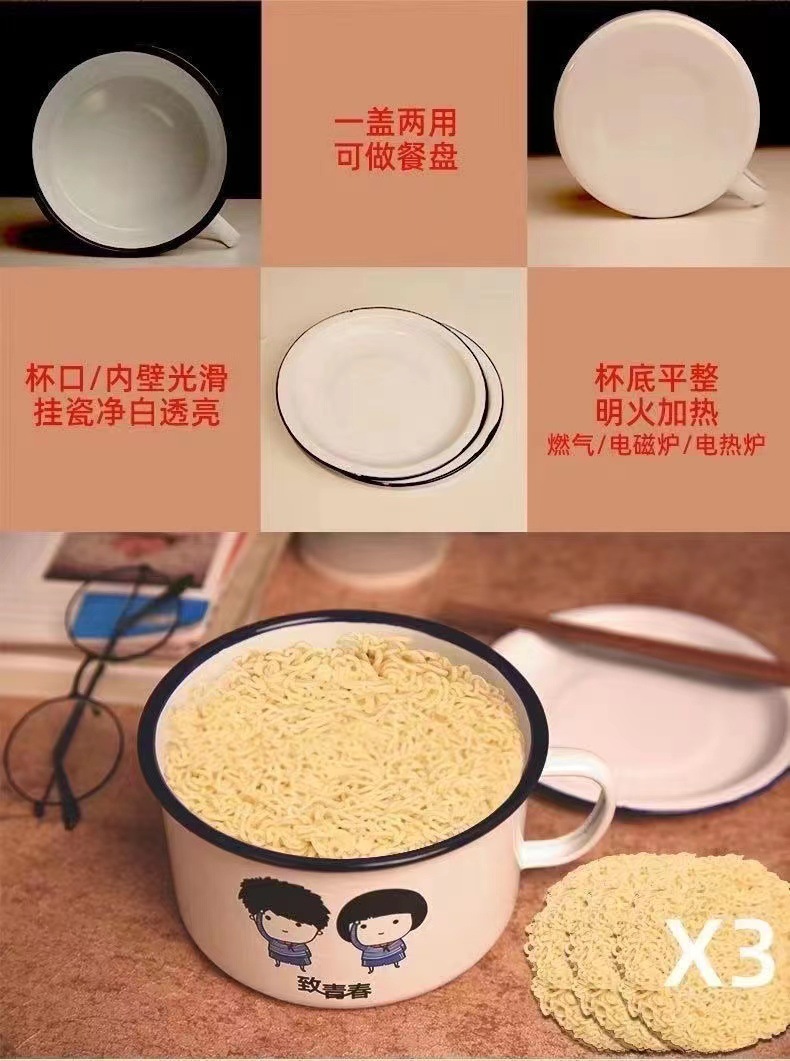 一盖两用
可做餐盘

杯口/内壁光滑
挂瓷净白透亮

杯底平整
明火加热
燃气/电磁炉/电热炉

致青春

X3