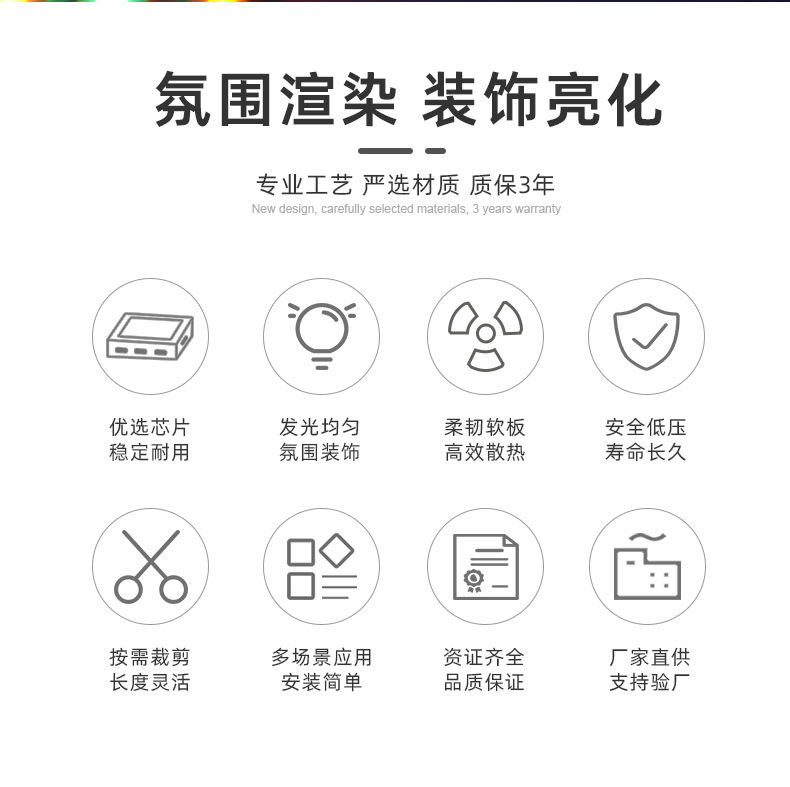 氛围渲染 装饰亮化

专业工艺 严选材质 质保3年

New design, carefully selected materials, 3 years warranty

优选芯片
稳定耐用

发光均匀
氛围装饰

柔韧软板
高效散热

安全低压
寿命长久

按需裁剪
长度灵活

多场景应用
安装简单

资证齐全
品质保证

厂家直供
支持验厂