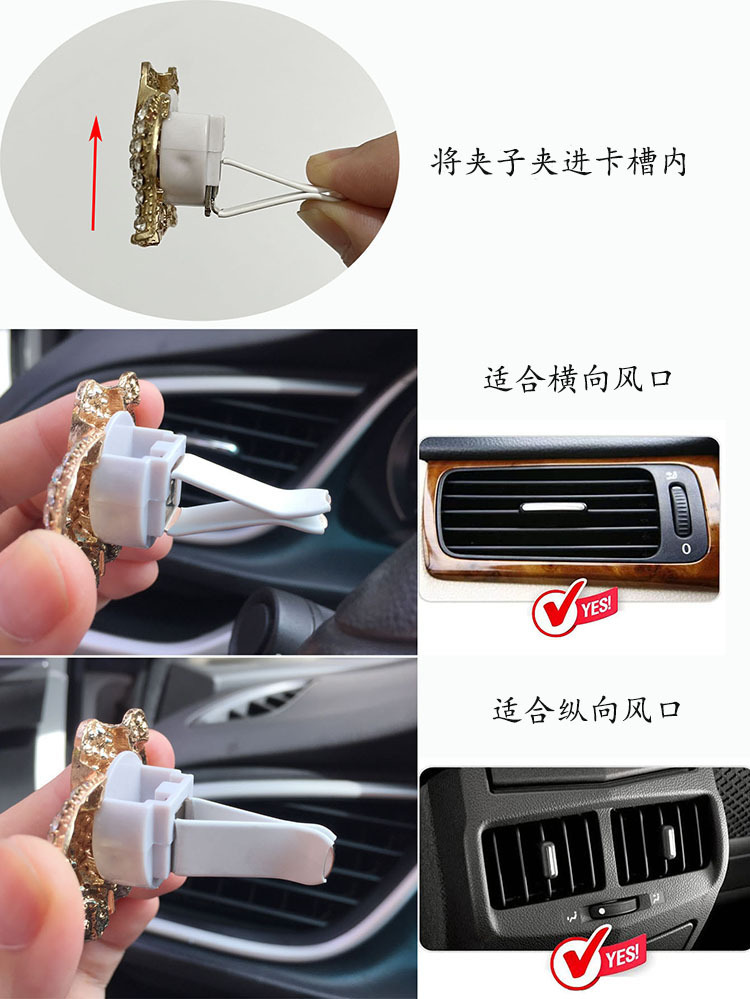 将夹子夹进卡槽内

适合横向风口

0

YES!

适合纵向风口

YES!