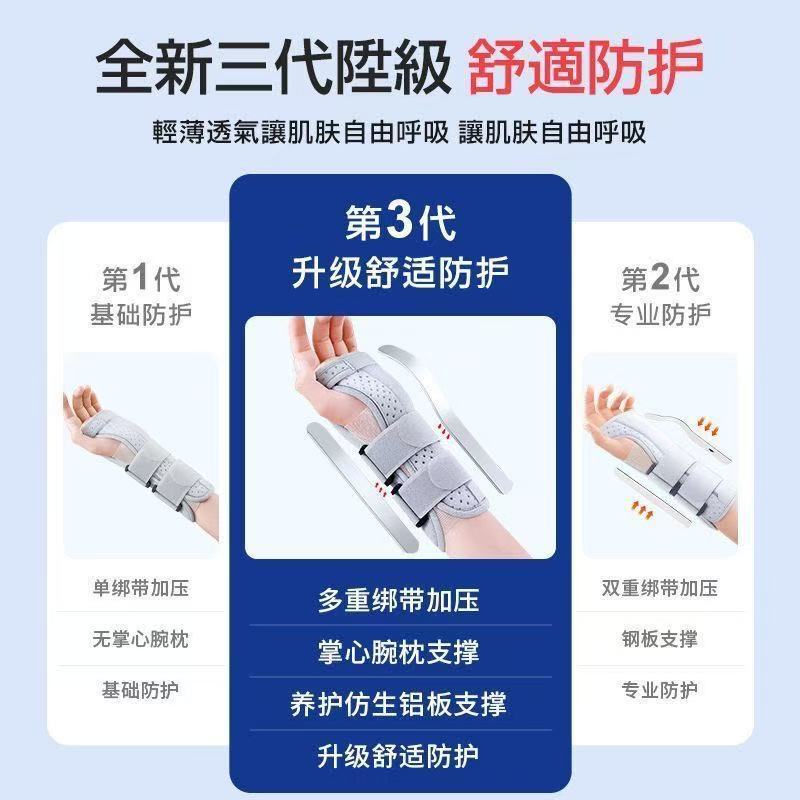 全新三代陞級 舒適防护

輕薄透氣讓肌肤自由呼吸 讓肌肤自由呼吸

第1代
基础防护

单绑带加压

无掌心腕枕

基础防护

第3代
升级舒适防护

多重绑带加压

掌心腕枕支撑

养护仿生铝板支撑

升级舒适防护

第2代
专业防护

双重绑带加压

钢板支撑

专业防护