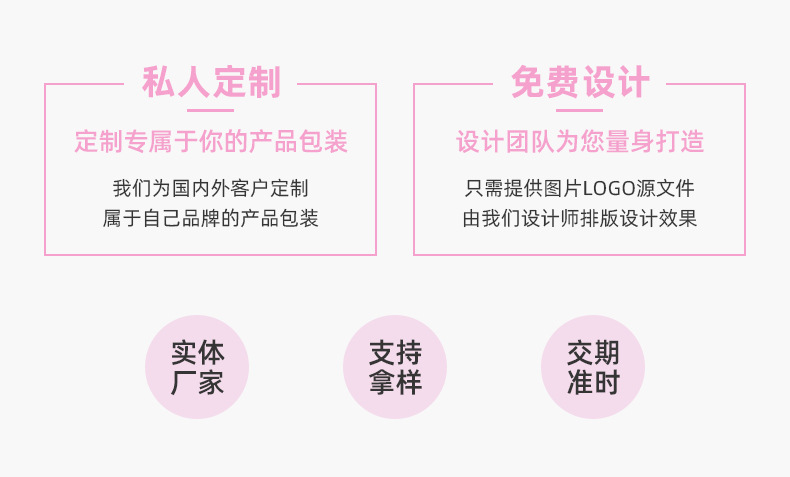 私人定制

定制专属于你的产品包装

我们为国内外客户定制
属于自己品牌的产品包装

免费设计

设计团队为您量身打造

只需提供图片LOGO源文件
由我们设计师排版设计效果

实体
厂家

支持
拿样

交期
准时