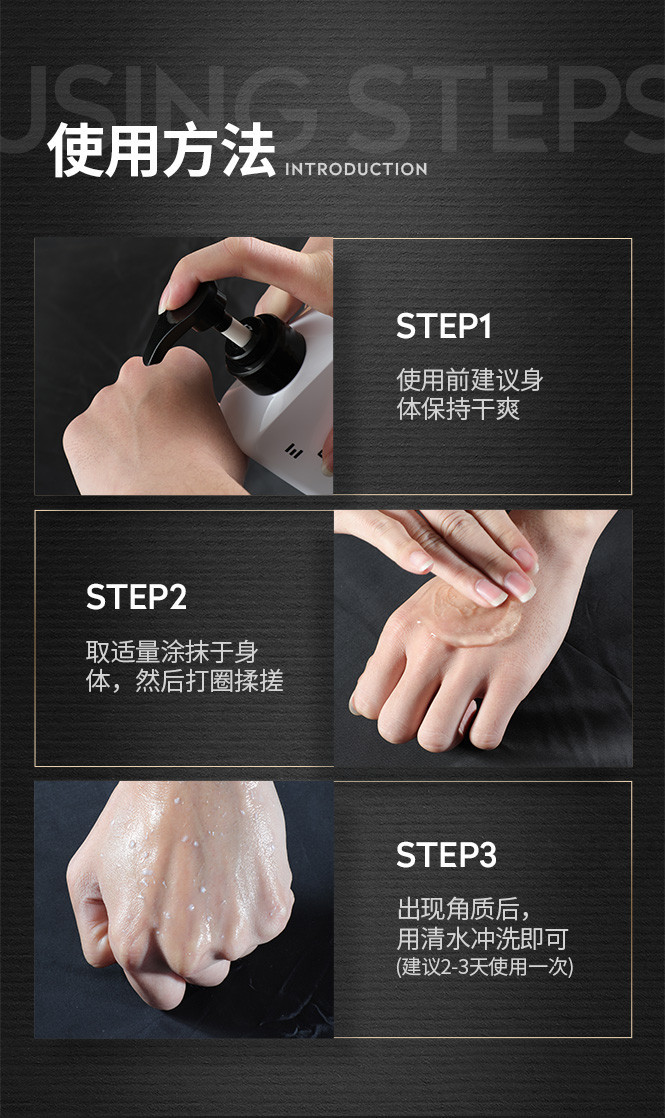 USING STEPS

使用方法 INTRODUCTION

STEP1

使用前建议身体保持干爽

STEP2

取适量涂抹于身体，然后打圈揉搓

STEP3

出现角质后，用清水冲洗即可

(建议2-3天使用一次)