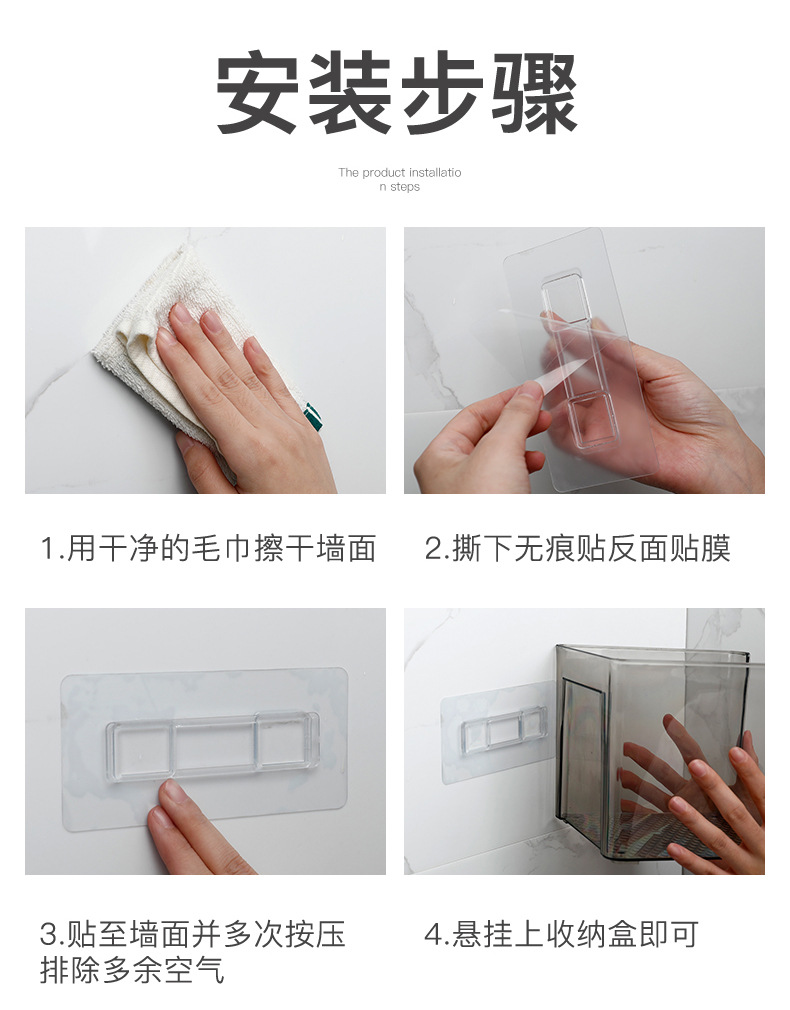 安装步骤

The product installation steps

1.用干净的毛巾擦干墙面

2.撕下无痕贴反面贴膜

3.贴至墙面并多次按压排除多余空气

4.悬挂上收纳盒即可