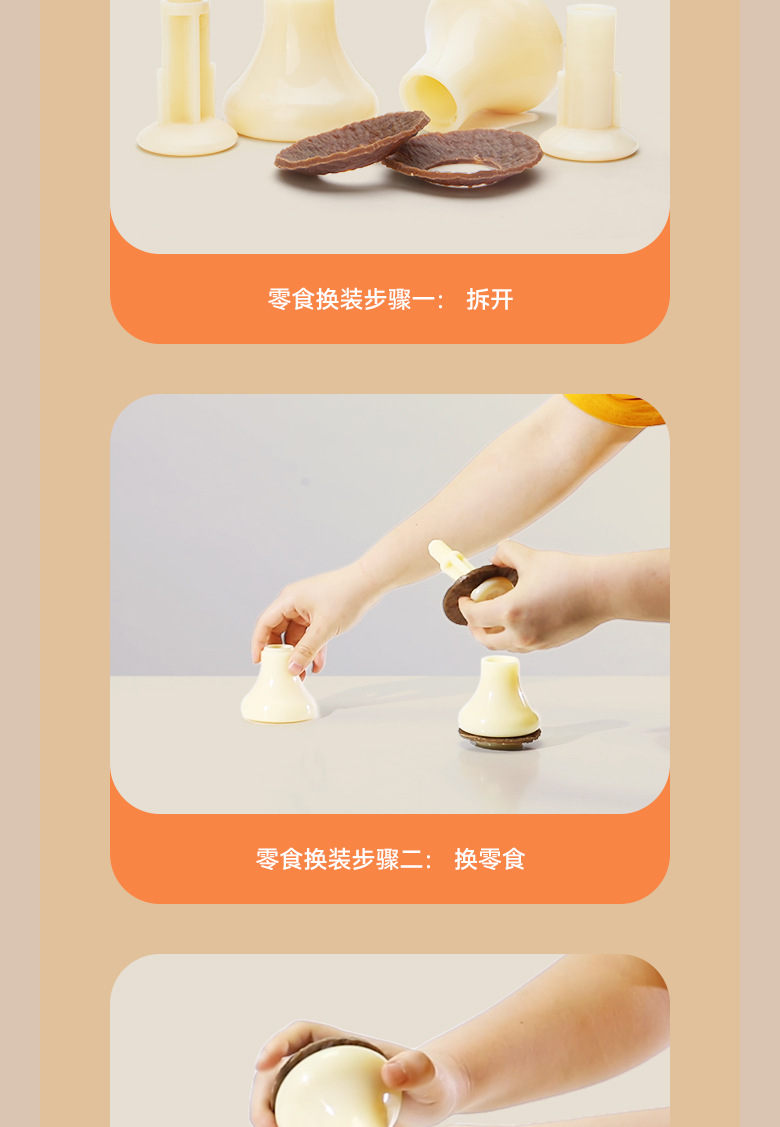 零食换装步骤一： 拆开

零食换装步骤二： 换零食