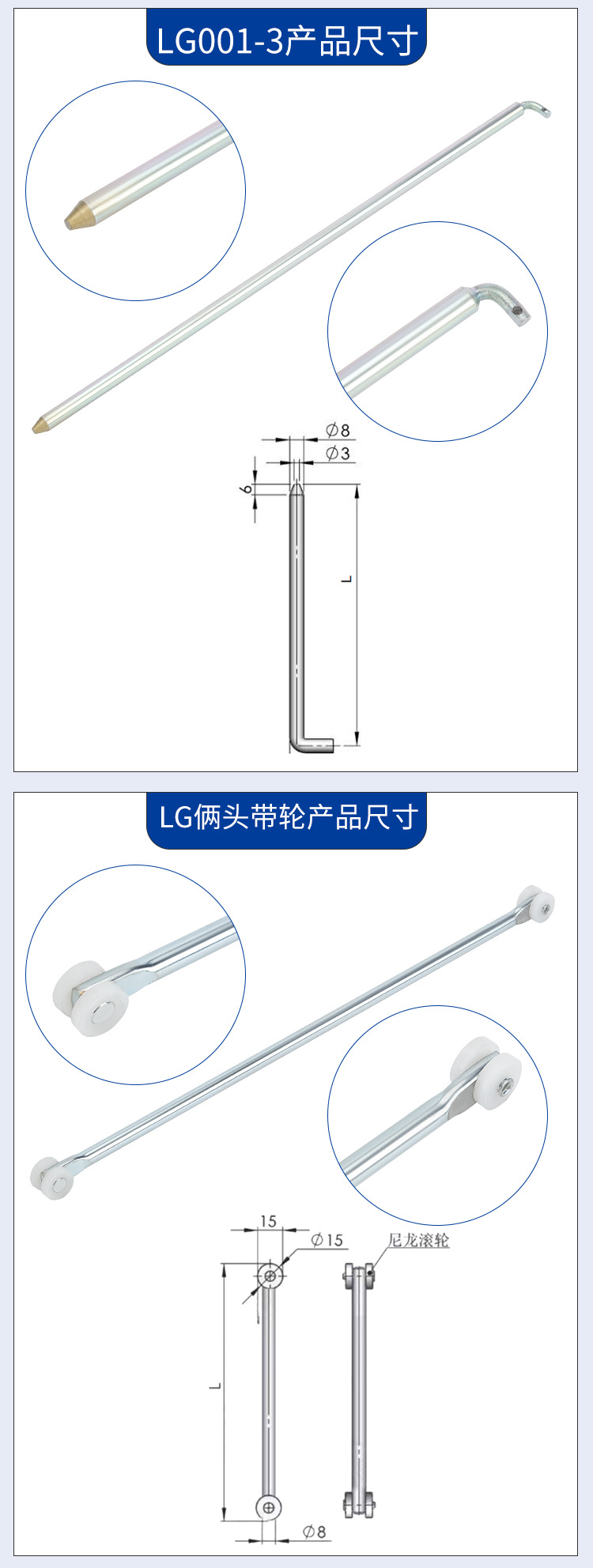 LG001-3产品尺寸

$\varnothing 8$
$\varnothing 3$
6
L

LG俩头带轮产品尺寸

15
$\varnothing 15$
尼龙滚轮
L
$\varnothing 8$