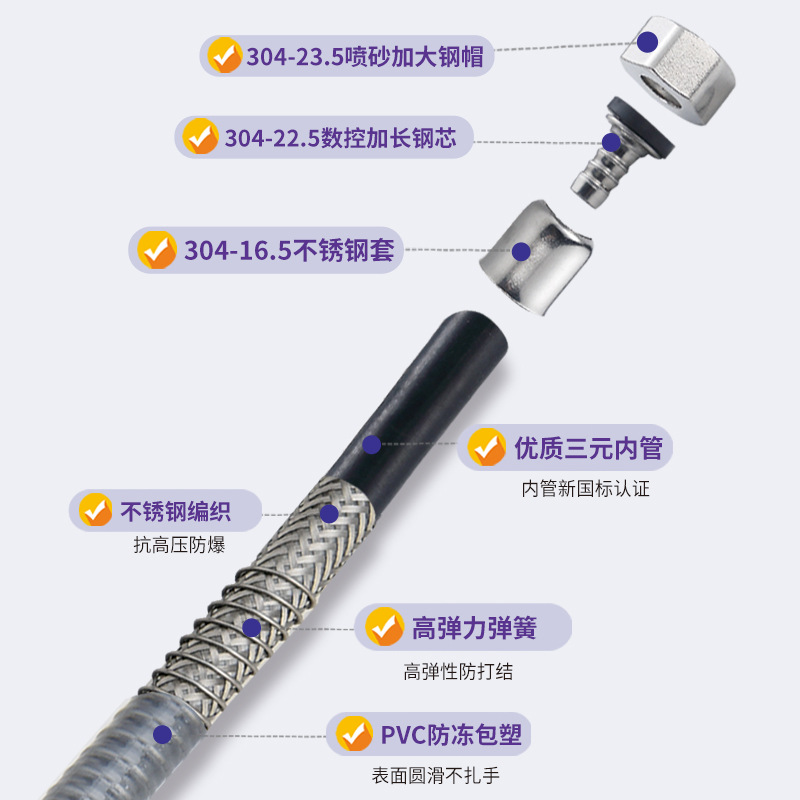 304-23.5喷砂加大钢帽

304-22.5数控加长钢芯

304-16.5不锈钢套

优质三元内管
内管新国标认证

不锈钢编织
抗高压防爆

高弹力弹簧
高弹性防打结

PVC防冻包塑
表面圆滑不扎手