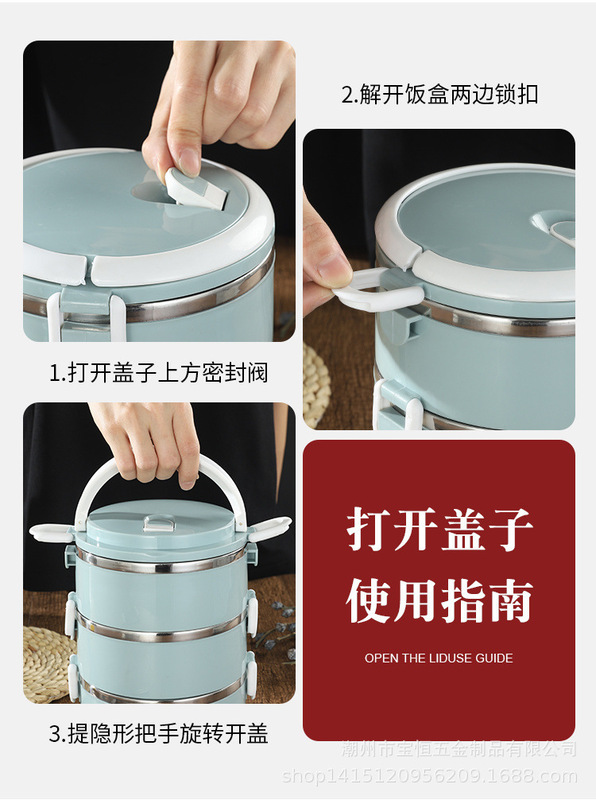 2.解开饭盒两边锁扣

1.打开盖子上方密封阀

打开盖子
使用指南

OPEN THE LIDUSE GUIDE

3.提隐形把手旋转开盖

潮州市宝恒五金制品有限公司
shop1415120956209.1688.com