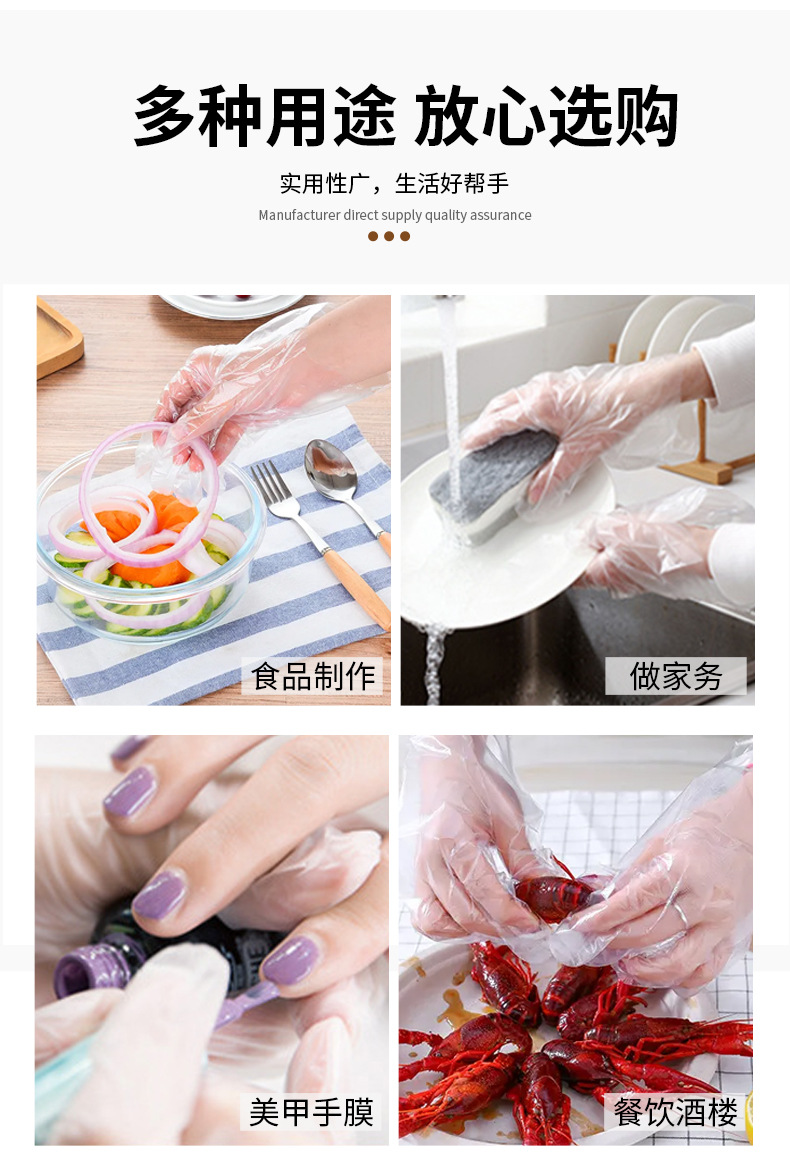 多种用途 放心选购

实用性广，生活好帮手

Manufacturer direct supply quality assurance

食品制作

做家务

美甲手膜

餐饮酒楼