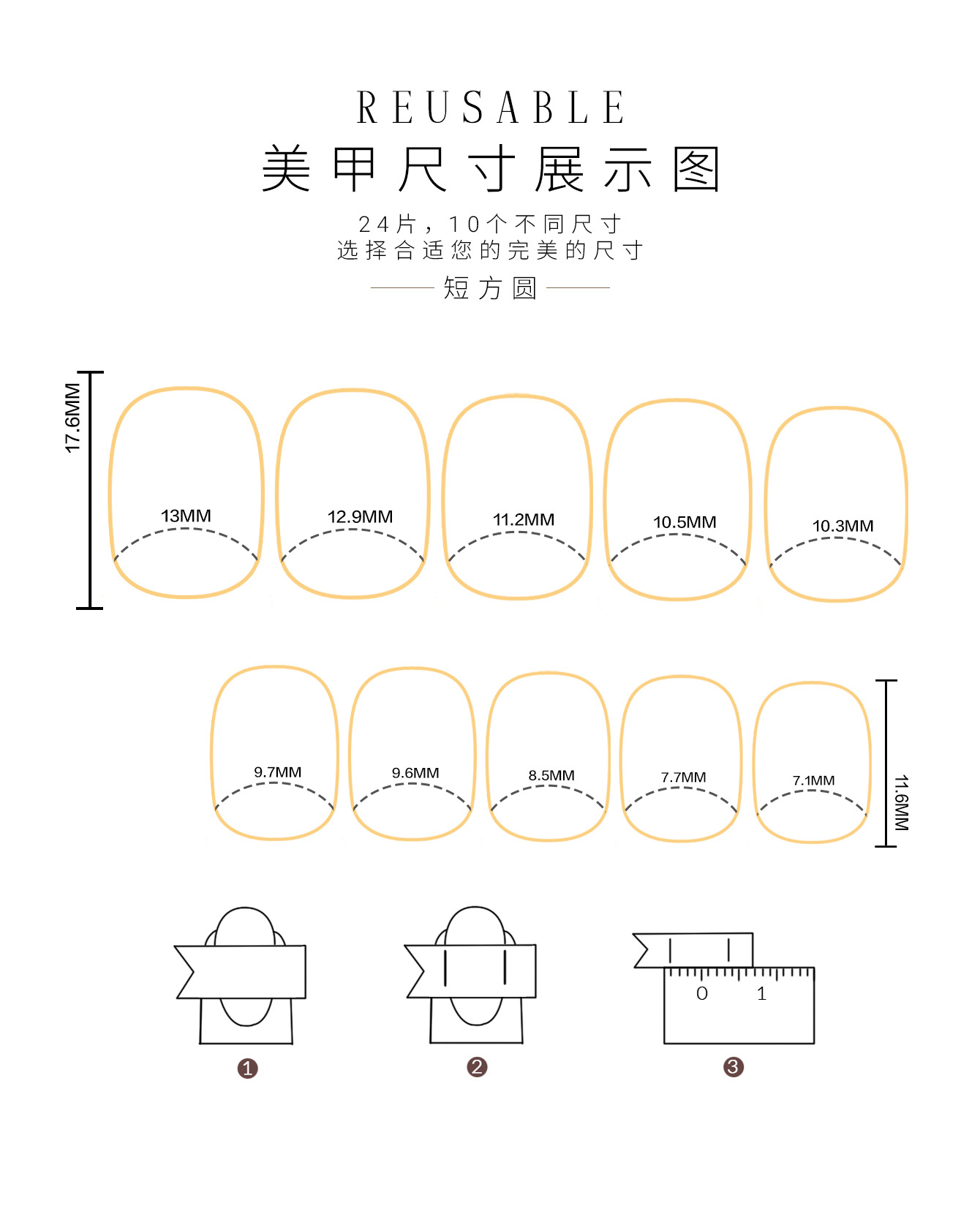 REUSABLE
美甲尺寸展示图

24片，10个不同尺寸
选择合适您的完美的尺寸

短方圆

17.6MM

13MM
12.9MM
11.2MM
10.5MM
10.3MM

9.7MM
9.6MM
8.5MM
7.7MM
7.1MM

11.6MM

0
1

❶
❷
❸