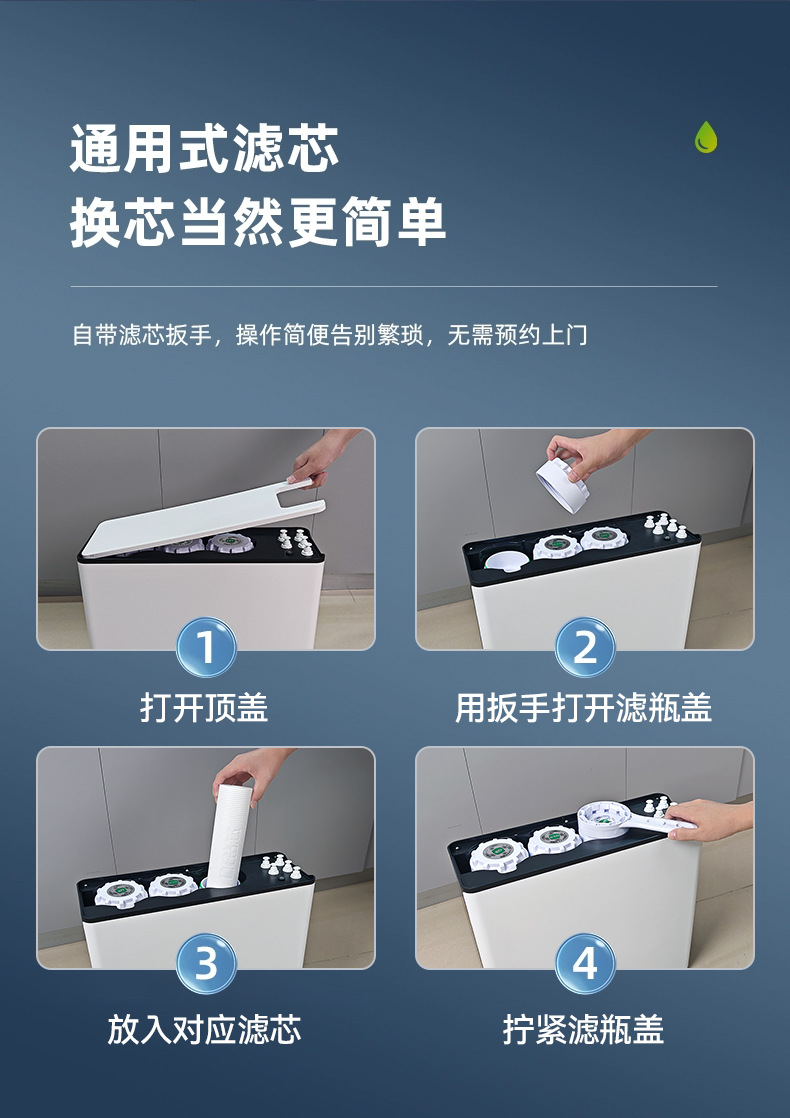 通用式滤芯
换芯当然更简单

自带滤芯扳手，操作简便告别繁琐，无需预约上门

1
打开顶盖

2
用扳手打开滤瓶盖

3
放入对应滤芯

4
拧紧滤瓶盖