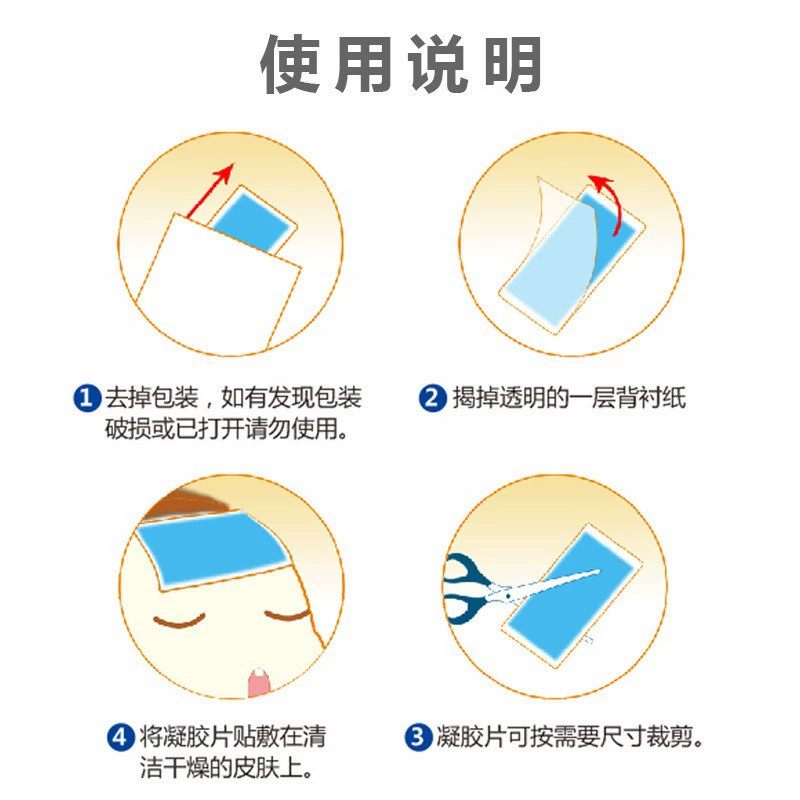 使用说明

1 去掉包装，如有发现包装破损或已打开请勿使用。

2 揭掉透明的一层背衬纸

4 将凝胶片贴敷在清洁干燥的皮肤上。

3 凝胶片可按需要尺寸裁剪。