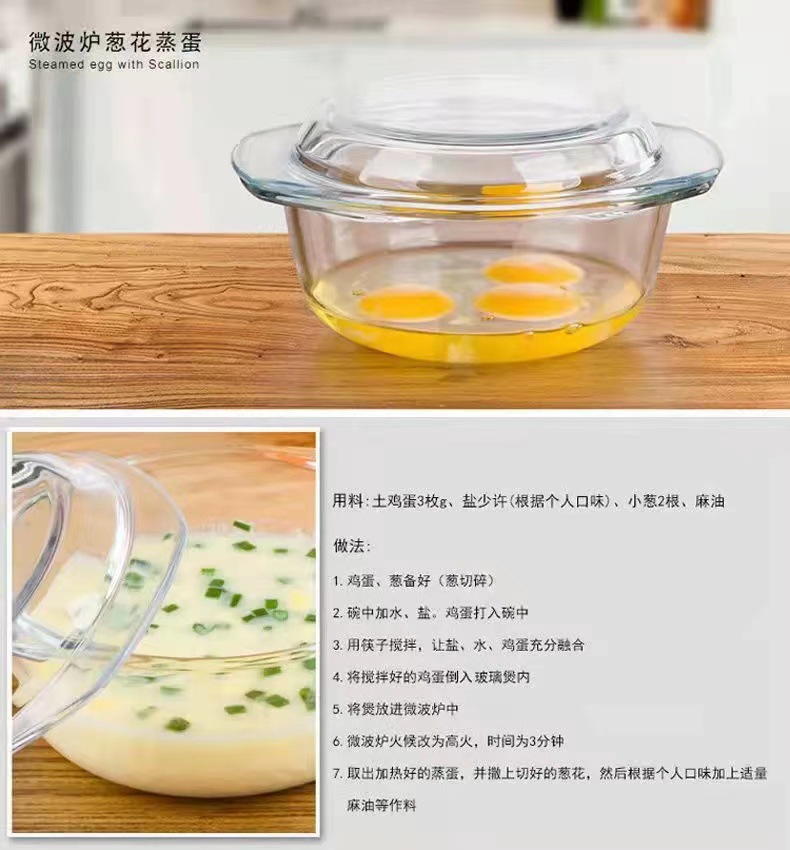 微波炉葱花蒸蛋
Steamed egg with Scallion

用料：土鸡蛋3枚g、盐少许(根据个人口味)、小葱2根、麻油

做法：

1. 鸡蛋、葱备好（葱切碎）
2. 碗中加水、盐。鸡蛋打入碗中
3. 用筷子搅拌，让盐、水、鸡蛋充分融合
4. 将搅拌好的鸡蛋倒入玻璃煲内
5. 将煲放进微波炉中
6. 微波炉火候改为高火，时间为3分钟
7. 取出加热好的蒸蛋，并撒上切好的葱花，然后根据个人口味加上适量麻油等作料