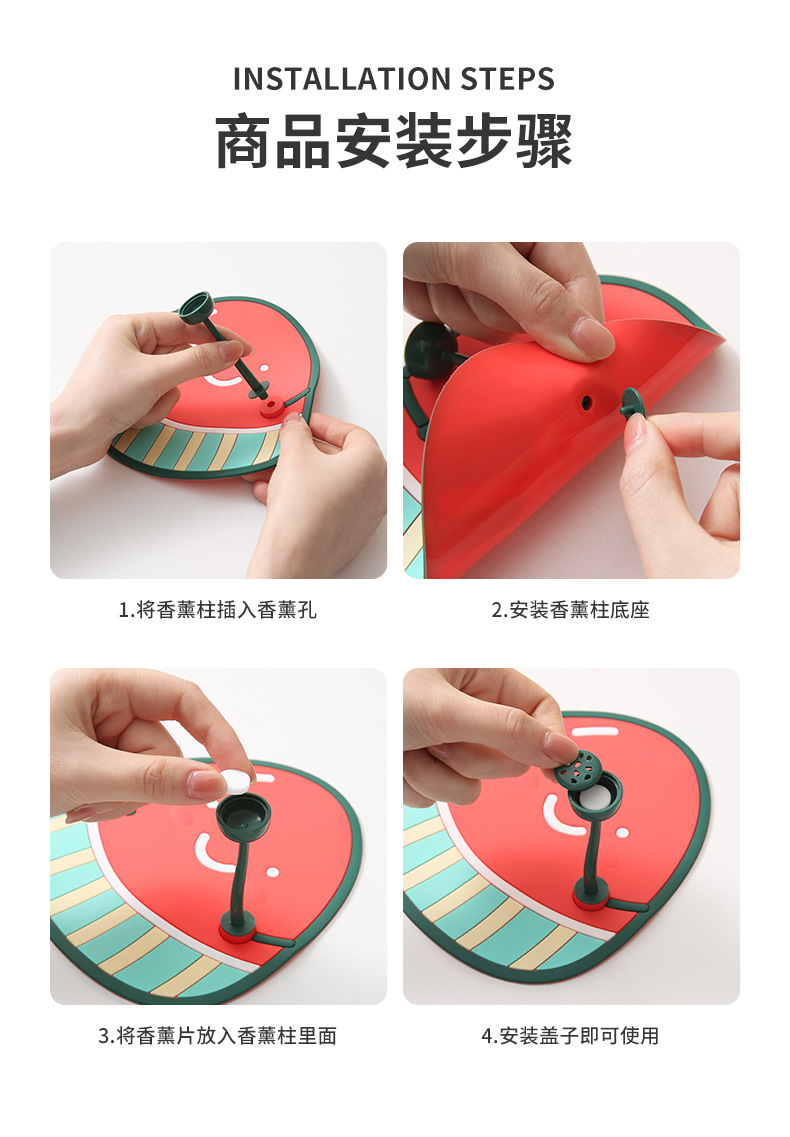 INSTALLATION STEPS
商品安装步骤

1.将香薰柱插入香薰孔

2.安装香薰柱底座

3.将香薰片放入香薰柱里面

4.安装盖子即可使用