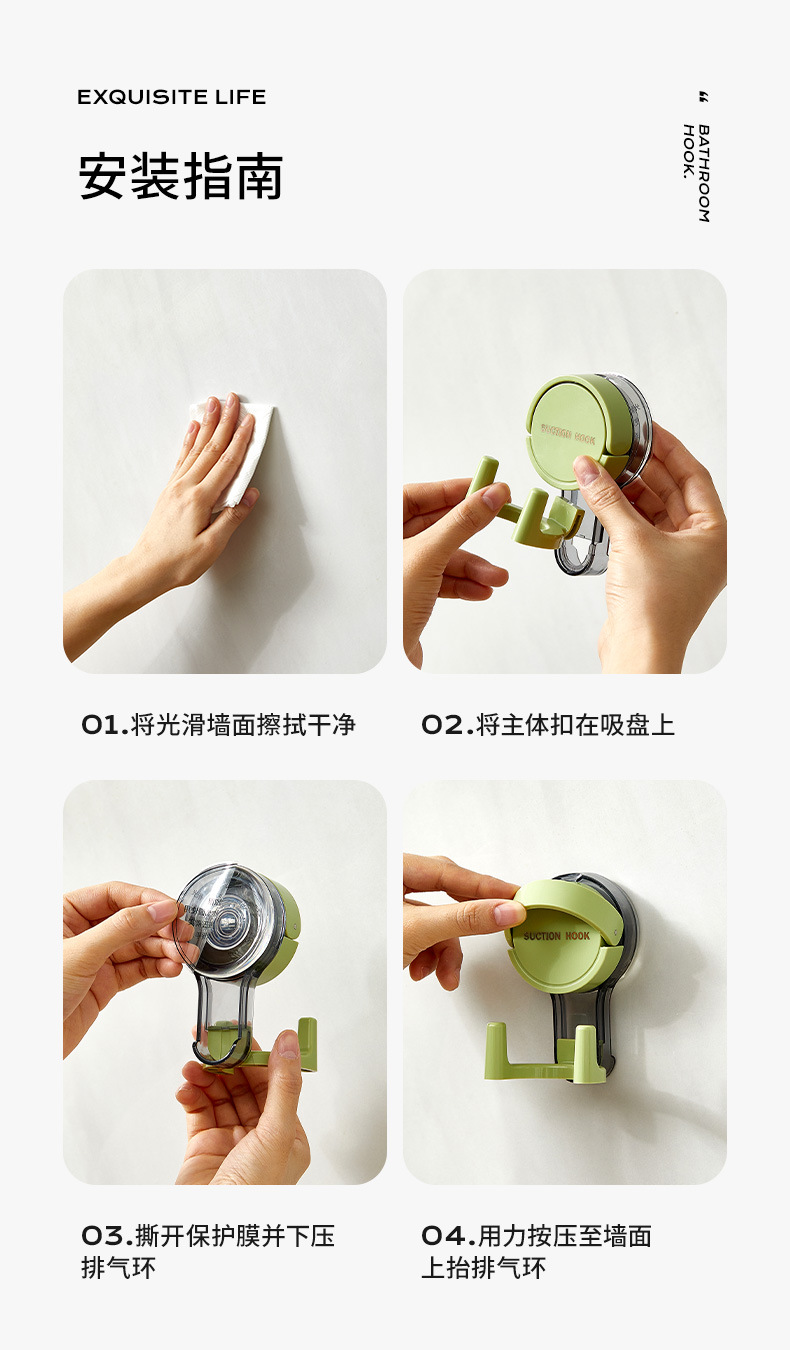 EXQUISITE LIFE

安装指南

“ BATHROOM HOOK.

SUCTION HOOK

01.将光滑墙面擦拭干净

02.将主体扣在吸盘上

SUCTION HOOK

03.撕开保护膜并下压排气环

04.用力按压至墙面上抬排气环