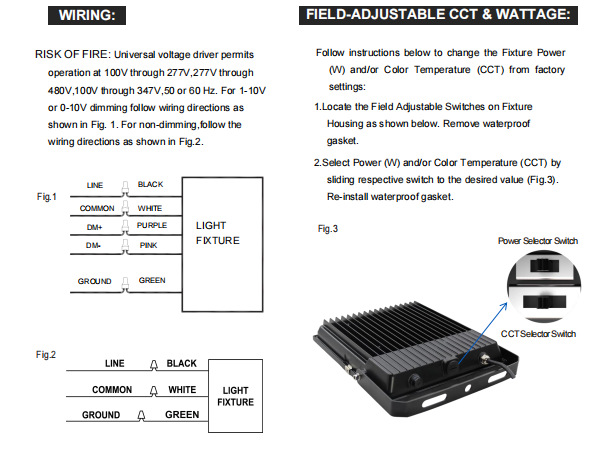 WIRING:

RISK OF FIRE: Universal voltage driver permits operation at 100V through 277V,277V through 480V,100V through 347V,50 or 60 Hz. For 1-10V or 0-10V dimming follow wiring directions as shown in Fig. 1. For non-dimming,follow the wiring directions as shown in Fig.2.

Fig.1

LINE BLACK
COMMON WHITE
DM+ PURPLE
DM- PINK
GROUND GREEN

LIGHT FIXTURE

Fig.2

LINE BLACK
COMMON WHITE
GROUND GREEN

LIGHT FIXTURE

FIELD-ADJUSTABLE CCT & WATTAGE:

Follow instructions below to change the Fixture Power (W) and/or Color Temperature (CCT) from factory settings:

1.Locate the Field Adjustable Switches on Fixture Housing as shown below. Remove waterproof gasket.

2.Select Power (W) and/or Color Temperature (CCT) by sliding respective switch to the desired value (Fig.3). Re-install waterproof gasket.

Fig.3

Power Selector Switch

CCT Selector Switch