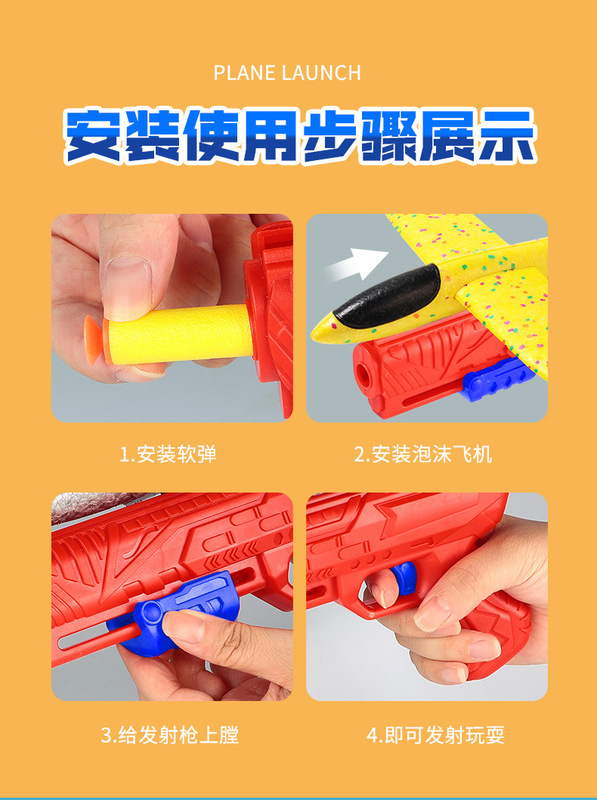 PLANE LAUNCH

安装使用步骤展示

1.安装软弹

2.安装泡沫飞机

3.给发射枪上膛

4.即可发射玩耍